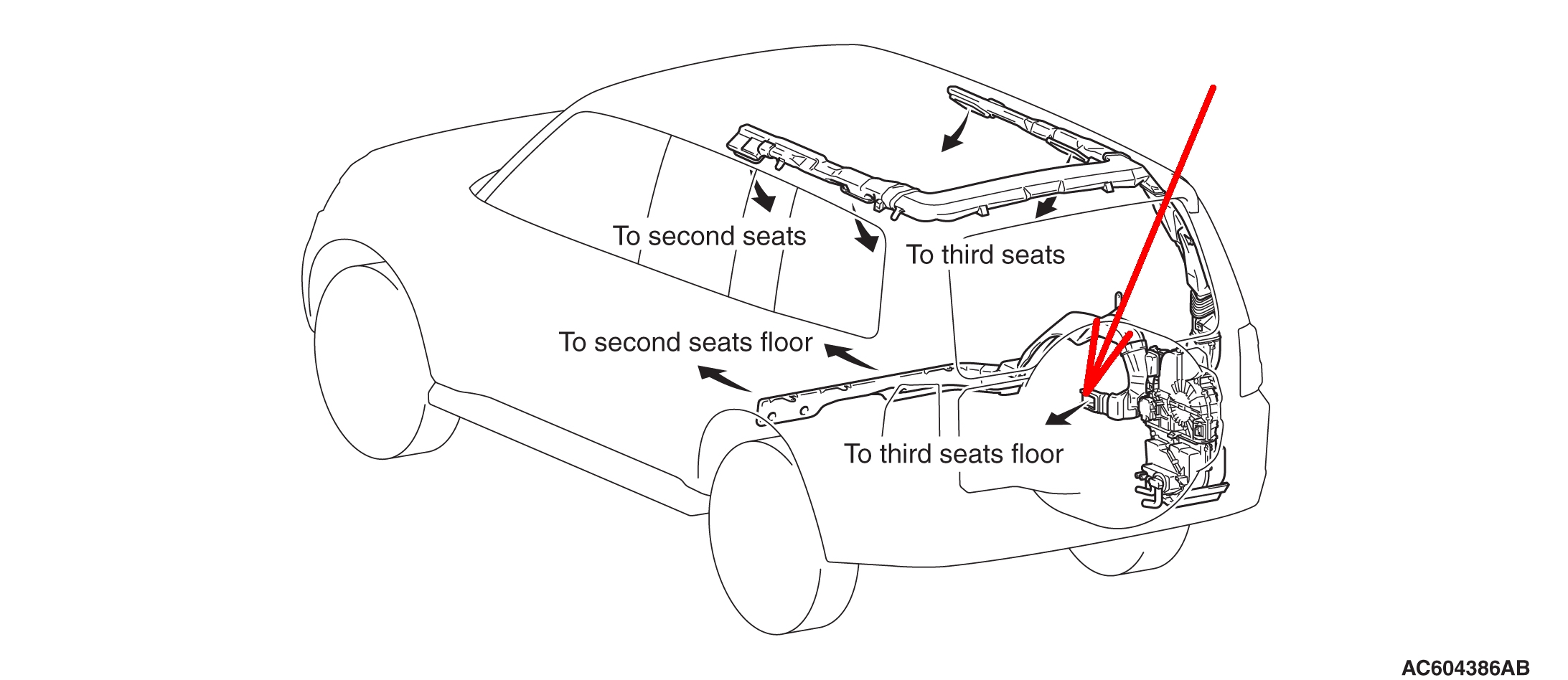 To second seats

To third seats

To second seats floor

To third seats floor

AC604386AB