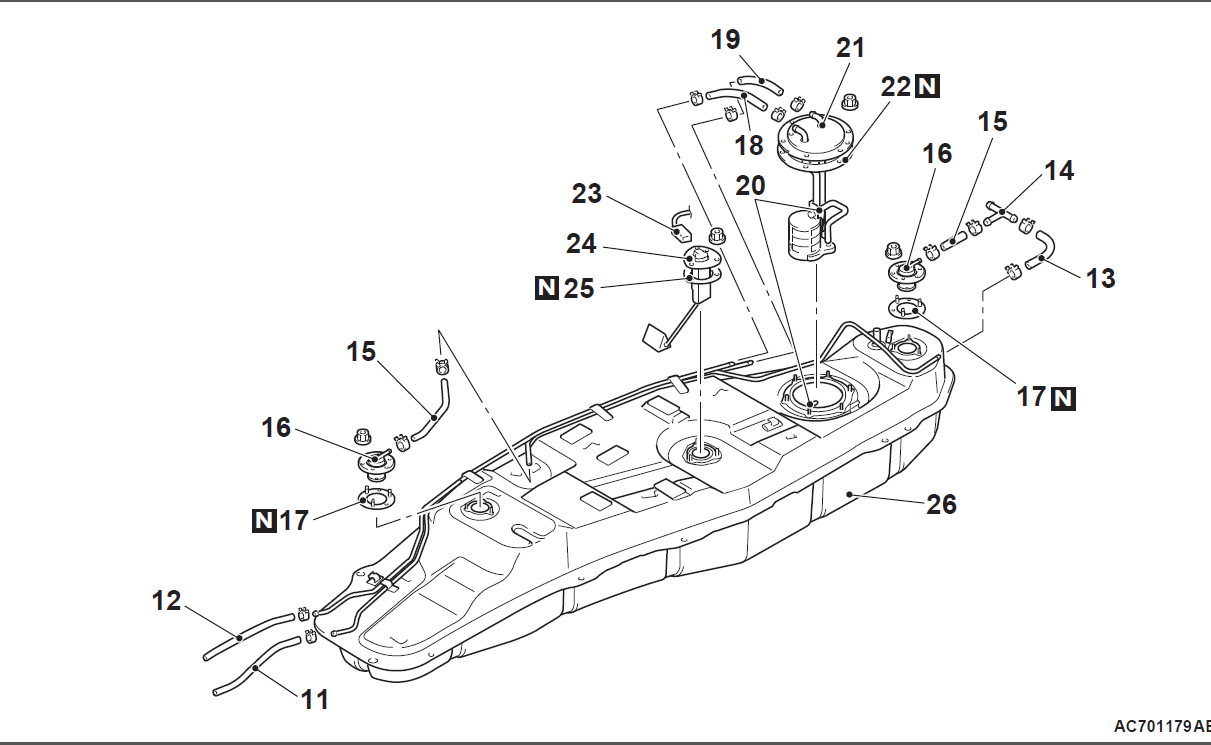 19
21
22 N
18
15
16
14
23
20
24
N 25
13
15
17 N
16
N 17
26
12
11
AC701179AB