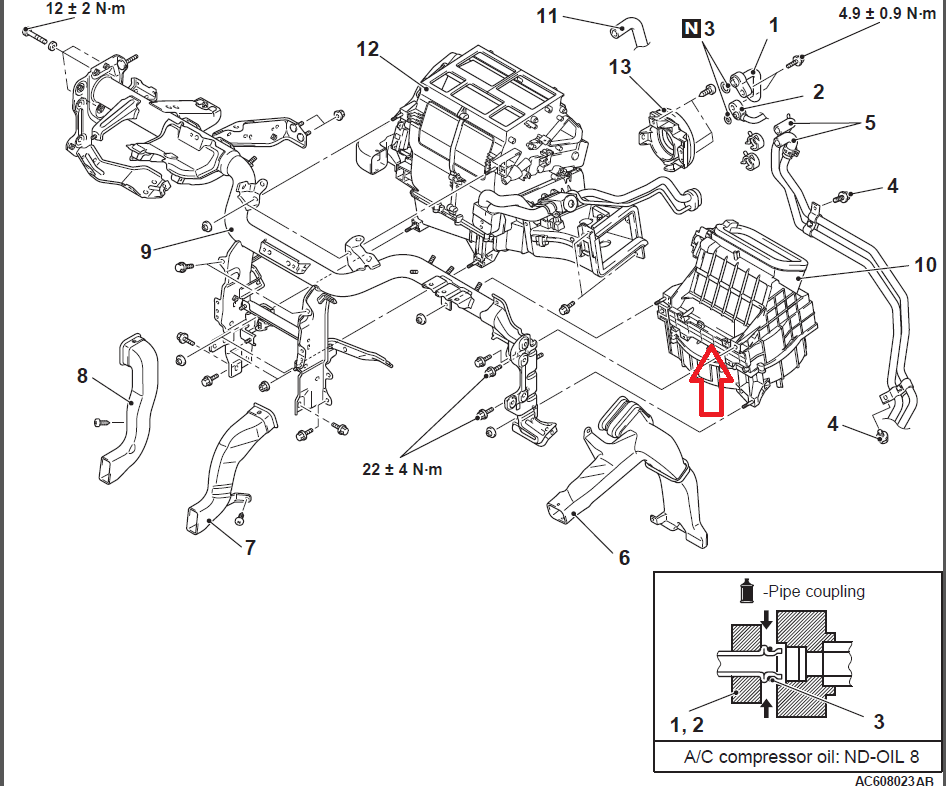 12 ± 2 N·m

11

N 3

1

4.9 ± 0.9 N·m

12

13

2

5

4

9

10

8

4

22 ± 4 N·m

7

6

-Pipe coupling

1, 2

3

A/C compressor oil: ND-OIL 8

AC608023AB