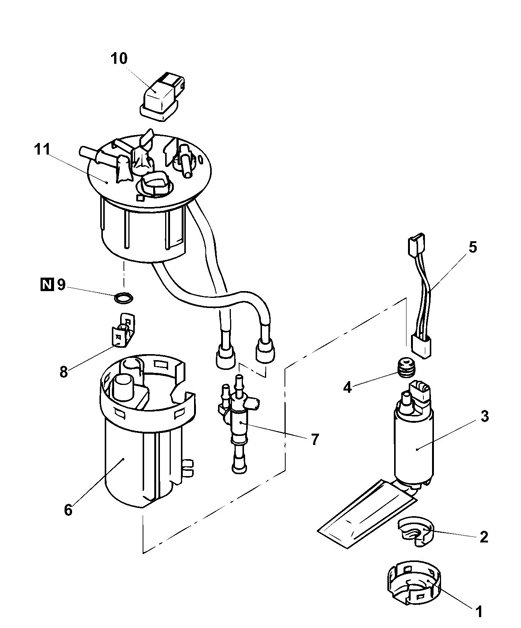 10
11
5
N 9
8
4
3
7
6
2
1