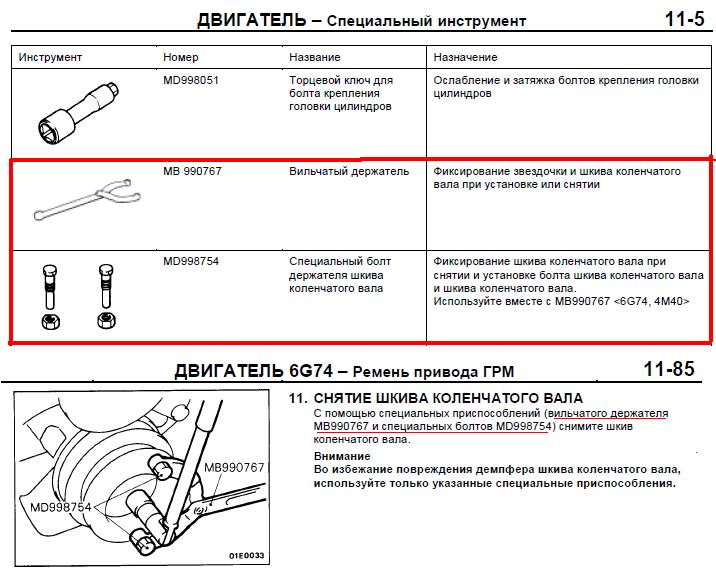 ДВИГАТЕЛЬ – Специальный инструмент 11-5

| Инструмент | Номер | Название | Назначение |
|---|---|---|---|
| | MD998051 | Торцевой ключ для болта крепления головки цилиндров | Ослабление и затяжка болтов крепления головки цилиндров |
| | MB 990767 | Вильчатый держатель | Фиксирование звездочки и шкива коленчатого вала при установке или снятии |
| | MD998754 | Специальный болт держателя шкива коленчатого вала | Фиксирование шкива коленчатого вала при снятии и установке болта шкива коленчатого вала и шкива коленчатого вала. Используйте вместе с MB990767 <6G74, 4M40> |

ДВИГАТЕЛЬ 6G74 – Ремень привода ГРМ 11-85

MB990767
MD998754
01E0033

11. СНЯТИЕ ШКИВА КОЛЕНЧАТОГО ВАЛА
С помощью специальных приспособлений (вильчатого держателя MB990767 и специальных болтов MD998754) снимите шкив коленчатого вала.
Внимание
Во избежание повреждения демпфера шкива коленчатого вала, используйте только указанные специальные приспособления.