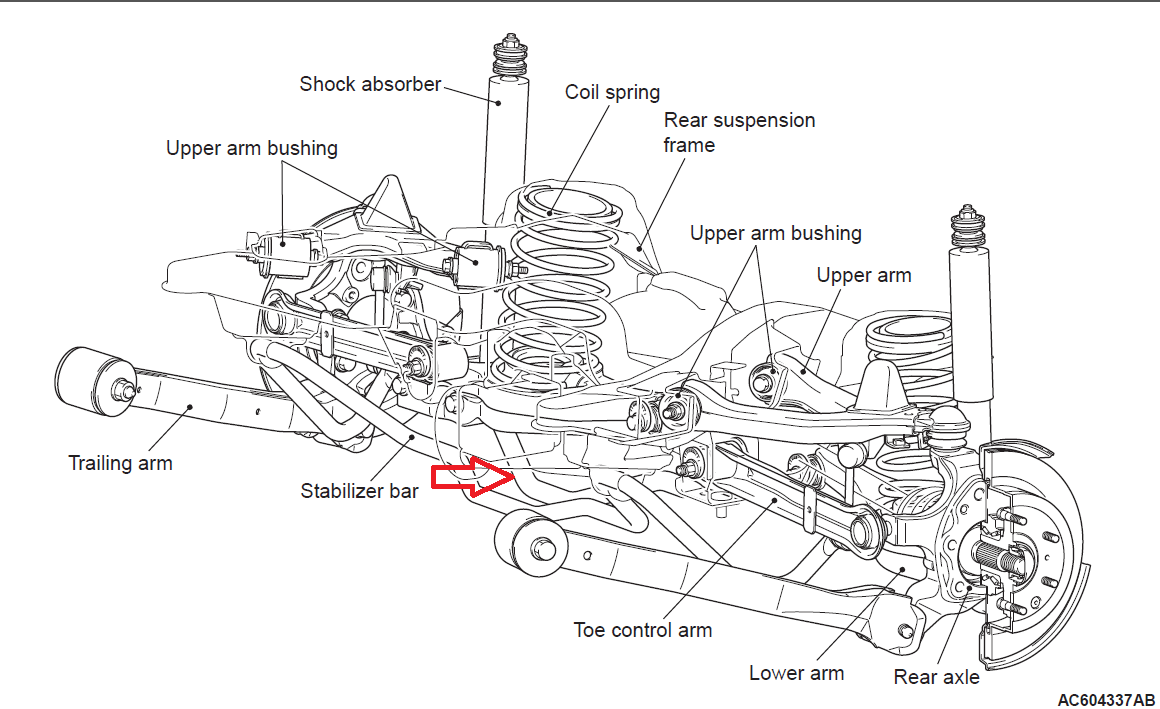 Shock absorber
Coil spring
Rear suspension frame
Upper arm bushing
Upper arm bushing
Upper arm
Trailing arm
Stabilizer bar
Toe control arm
Lower arm
Rear axle
AC604337AB