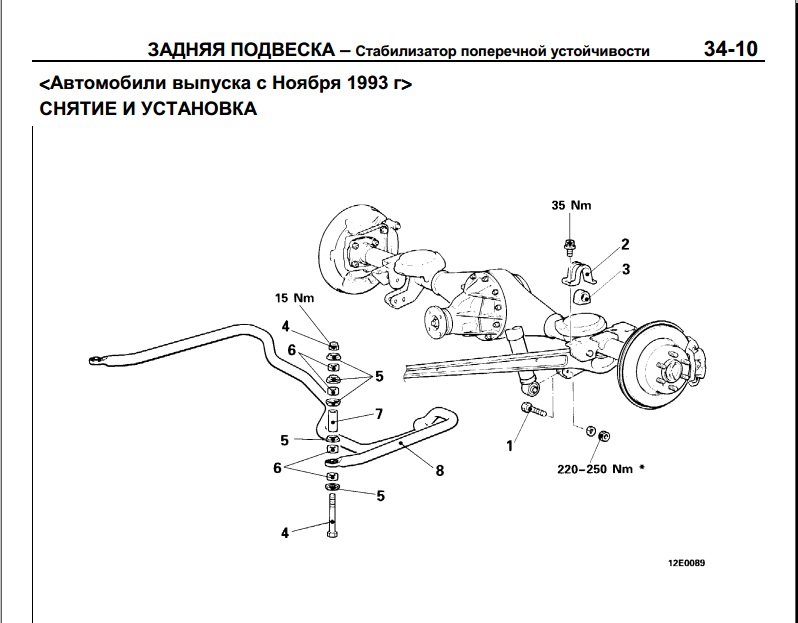 ЗАДНЯЯ ПОДВЕСКА – Стабилизатор поперечной устойчивости 34-10

<Автомобили выпуска с Ноября 1993 г>
СНЯТИЕ И УСТАНОВКА

35 Nm
2
3
15 Nm
4
6
5
7
5
6
8
5
4
1
220–250 Nm *

12E0089