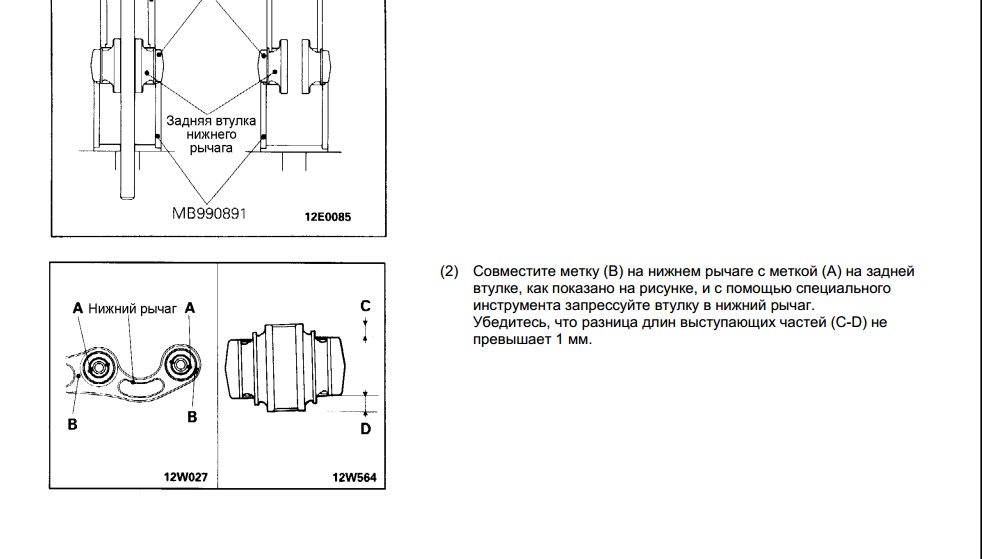 Задняя втулка нижнего рычага

MB990891

12E0085

A Нижний рычаг A

B

B

12W027

C

D

12W564

(2) Совместите метку (B) на нижнем рычаге с меткой (A) на задней втулке, как показано на рисунке, и с помощью специального инструмента запрессуйте втулку в нижний рычаг.
Убедитесь, что разница длин выступающих частей (C-D) не превышает 1 мм.