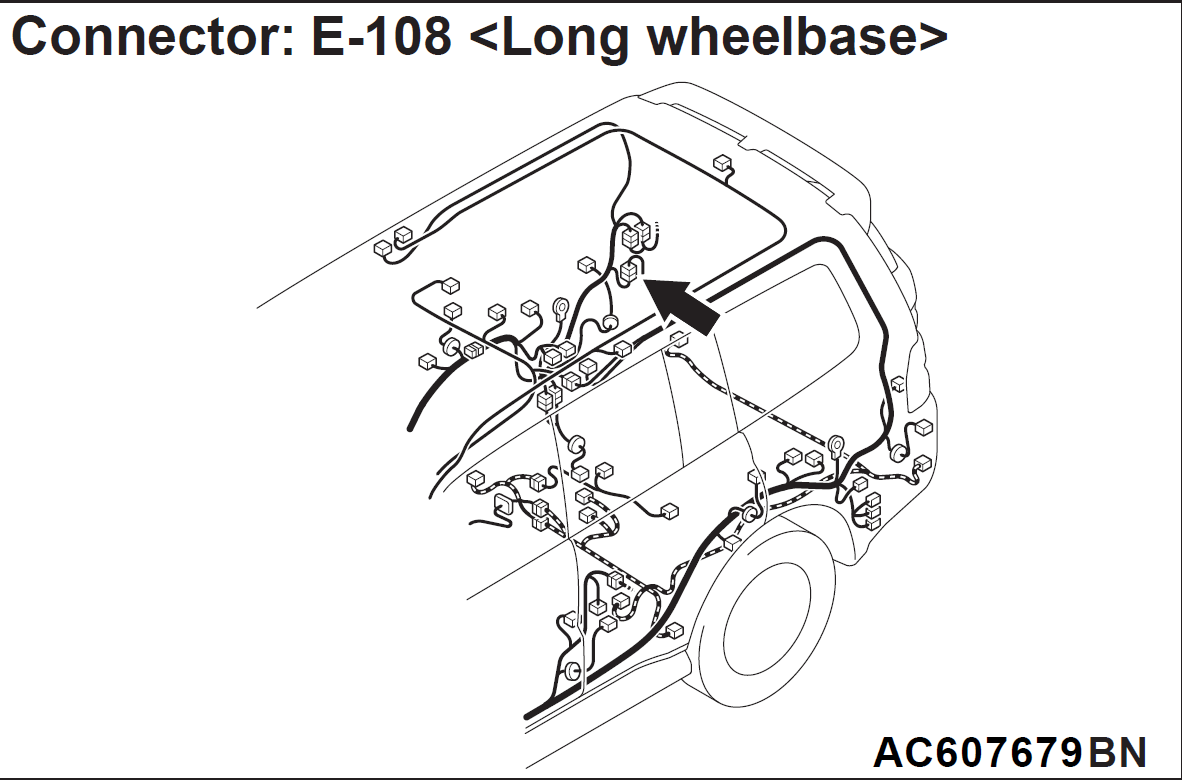 Connector: E-108 <Long wheelbase>

AC607679BN