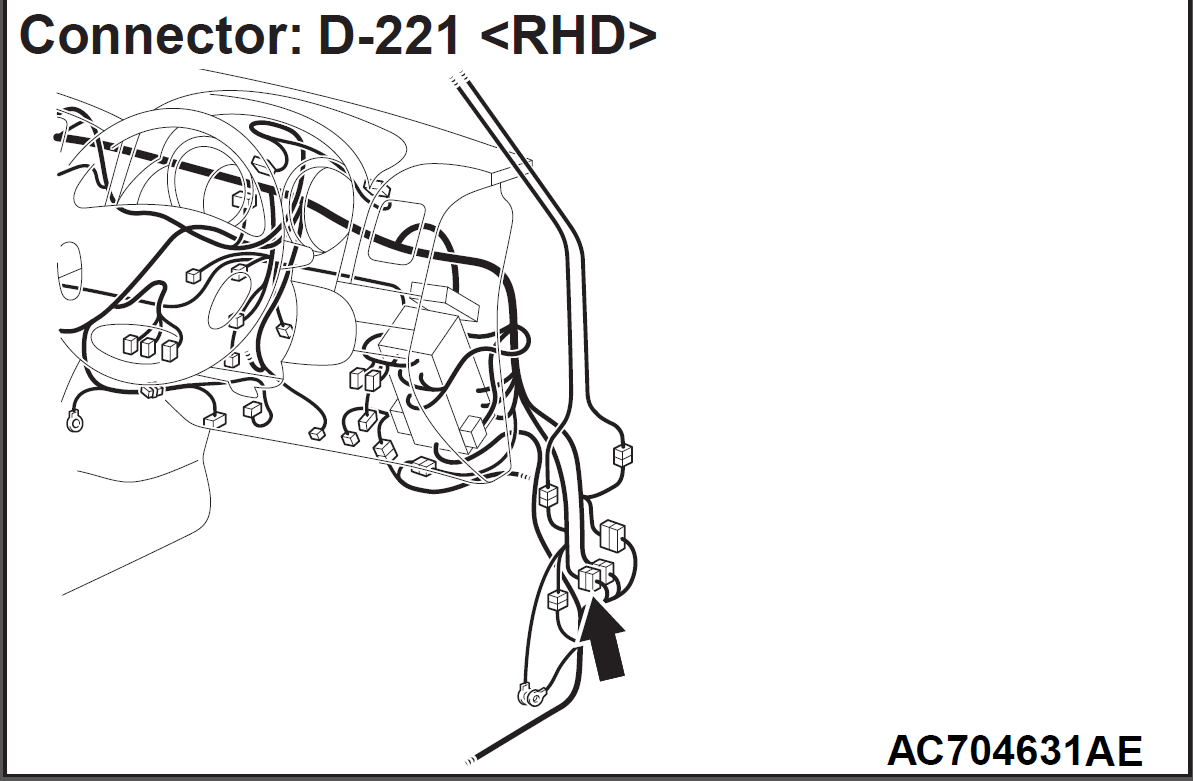 Connector: D-221 <RHD>

AC704631AE