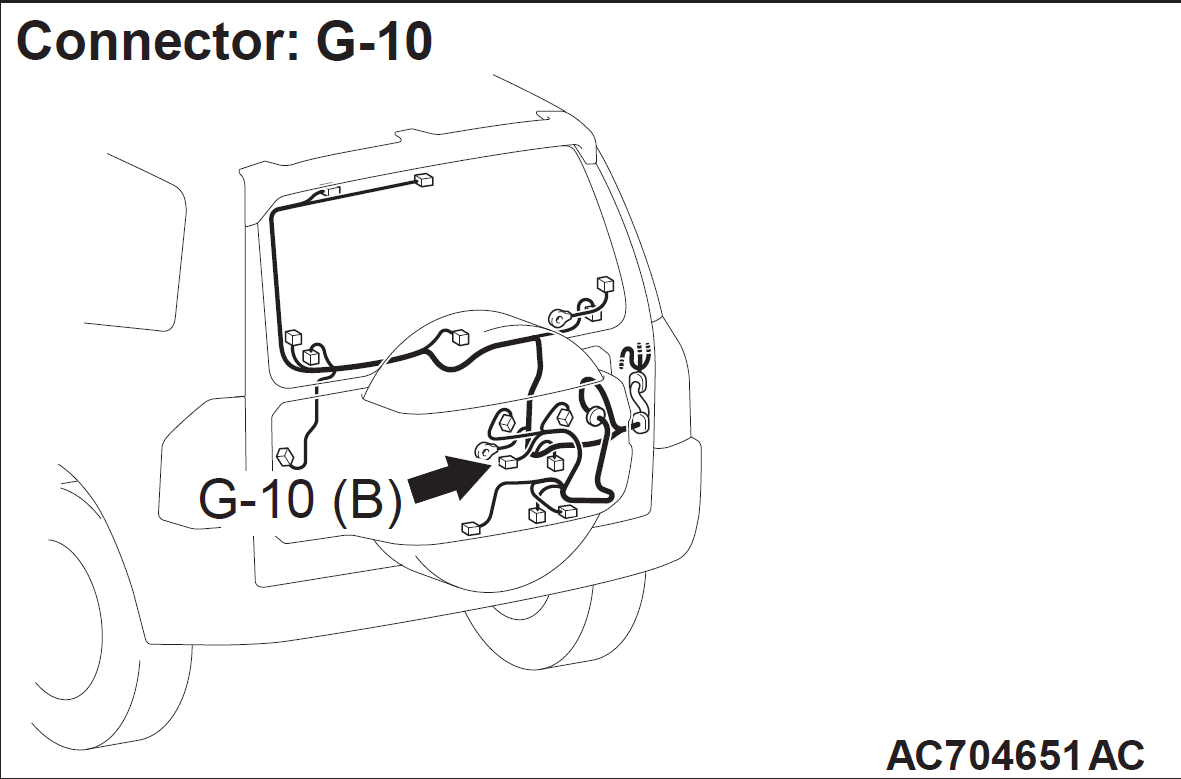 Connector: G-10

G-10 (B)

AC704651 AC