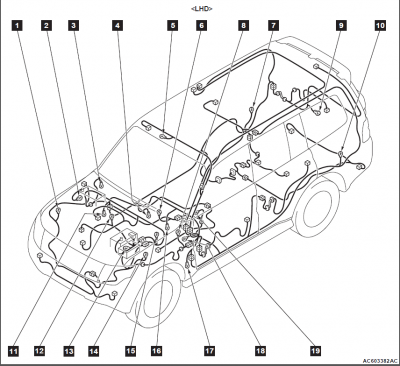 <LHD>

1
2
3
4
5
6
8
7
9
10

11
12
13
14
15
16
17
18
19

AC603382AC