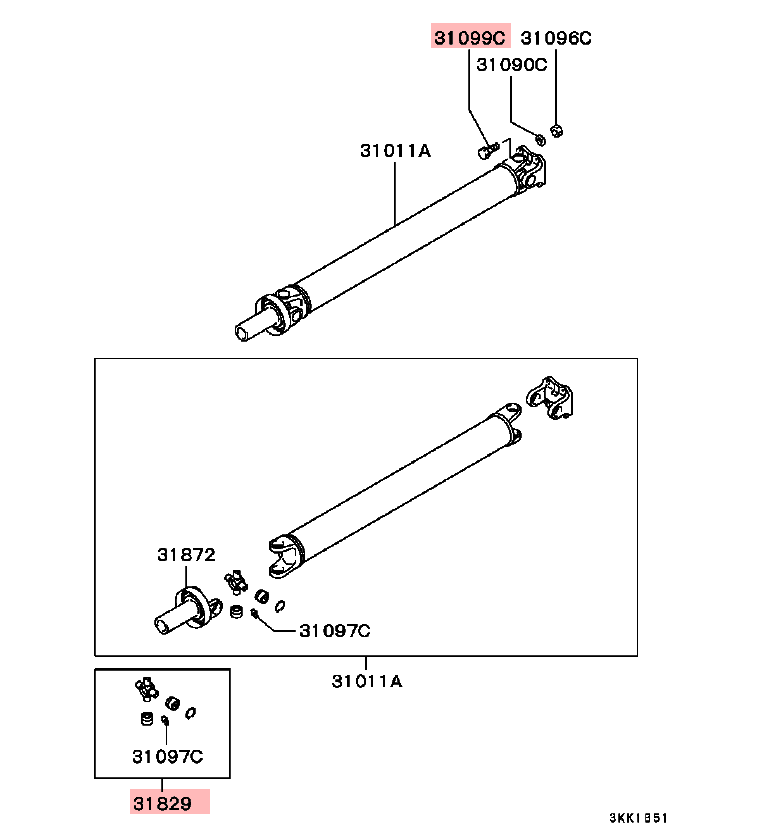 31099C
31096C
31090C
31011A
31872
31097C
31011A
31097C
31829
3KK1851