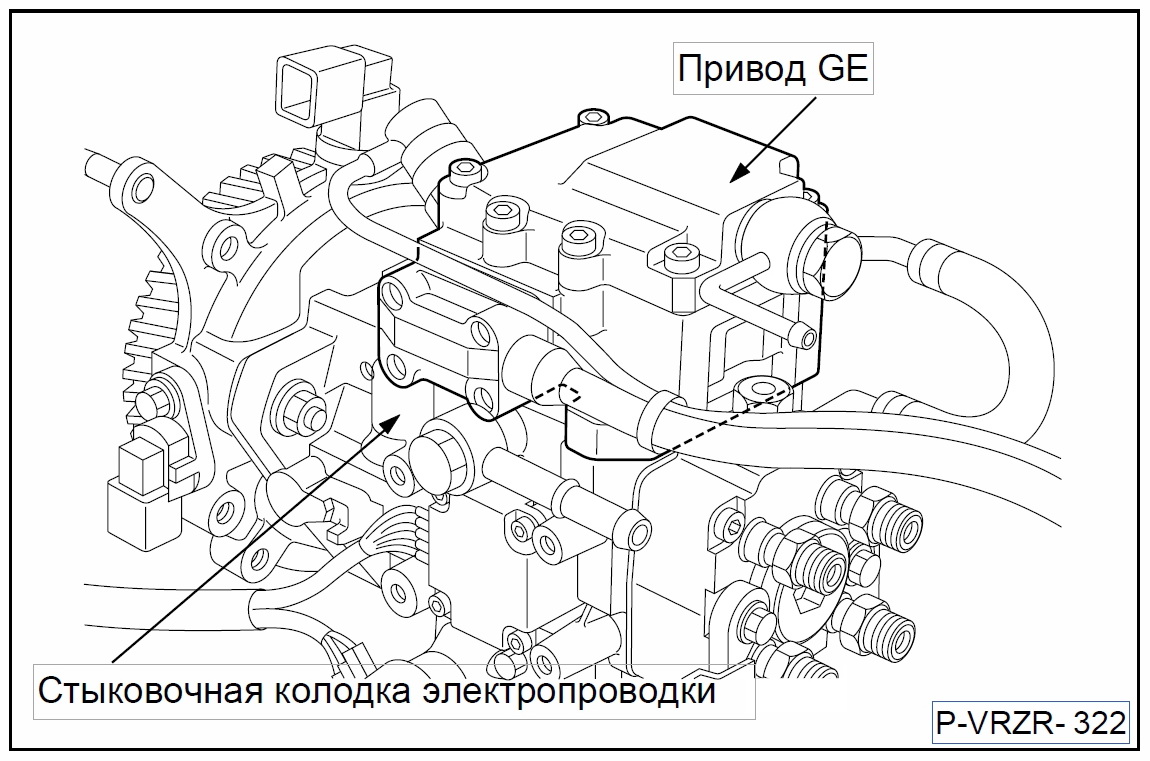 Привод GE

Стыковочная колодка электропроводки

P-VRZR- 322