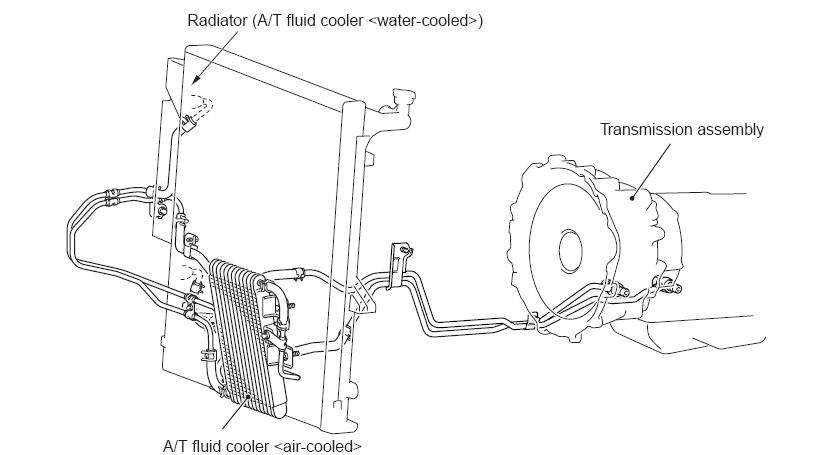 Radiator (A/T fluid cooler <water-cooled>)

Transmission assembly

A/T fluid cooler <air-cooled>