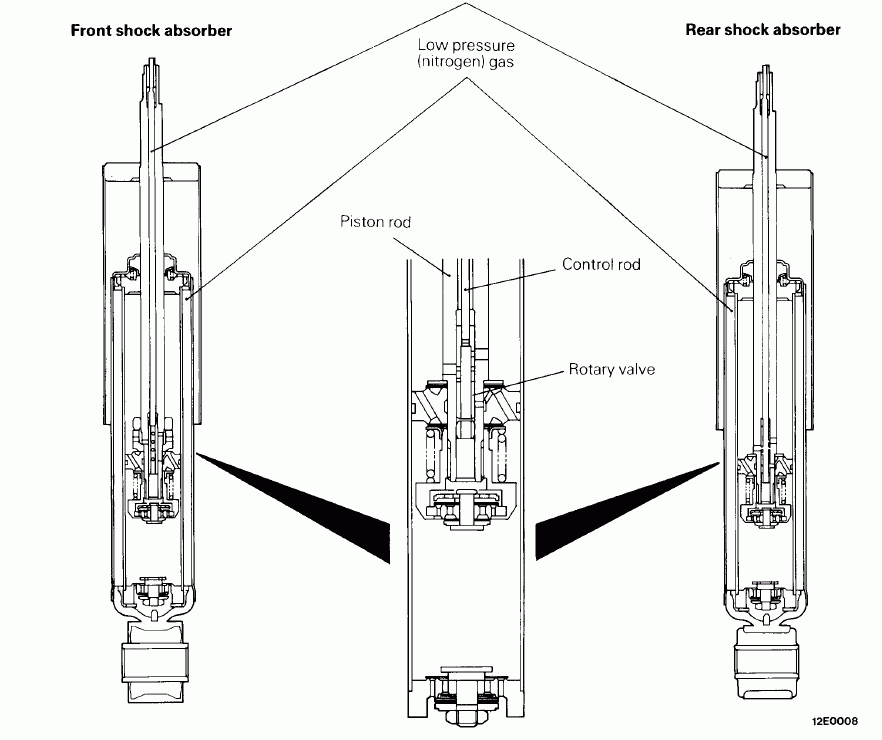 Front shock absorber

Low pressure (nitrogen) gas

Rear shock absorber

Piston rod

Control rod

Rotary valve

12E0008