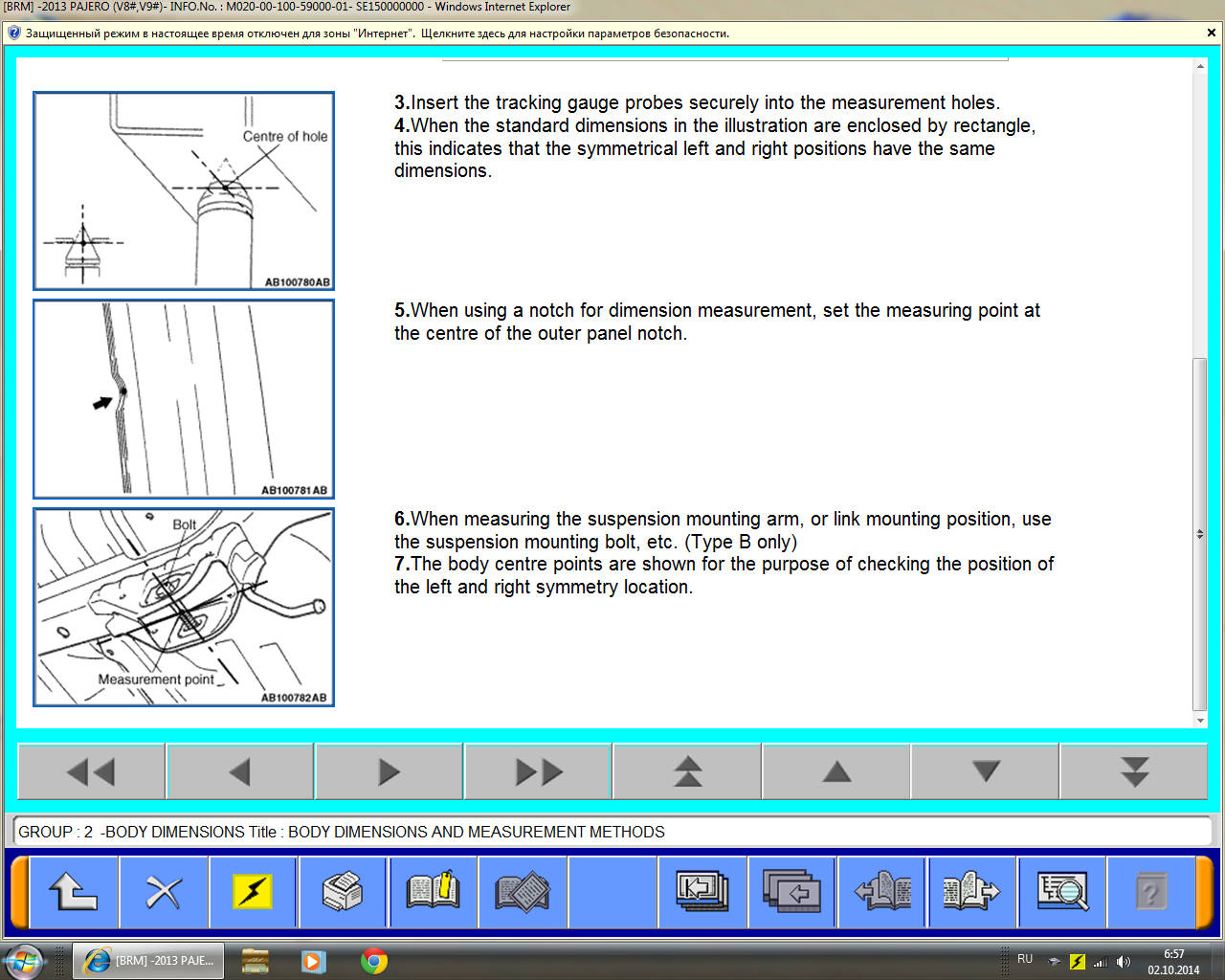 [BRM] -2013 PAJERO (V8#,V9#)- INFO.No. : M020-00-100-59000-01- SE150000000 - Windows Internet Explorer

Защищенный режим в настоящее время отключен для зоны "Интернет". Щелкните здесь для настройки параметров безопасности.

Centre of hole

AB100780AB

3.Insert the tracking gauge probes securely into the measurement holes.
4.When the standard dimensions in the illustration are enclosed by rectangle, this indicates that the symmetrical left and right positions have the same dimensions.

AB100781AB

5.When using a notch for dimension measurement, set the measuring point at the centre of the outer panel notch.

Bolt

Measurement point

AB100782AB

6.When measuring the suspension mounting arm, or link mounting position, use the suspension mounting bolt, etc. (Type B only)
7.The body centre points are shown for the purpose of checking the position of the left and right symmetry location.

GROUP : 2 -BODY DIMENSIONS Title : BODY DIMENSIONS AND MEASUREMENT METHODS

[BRM] -2013 PAJE...

RU

6:57
02.10.2014