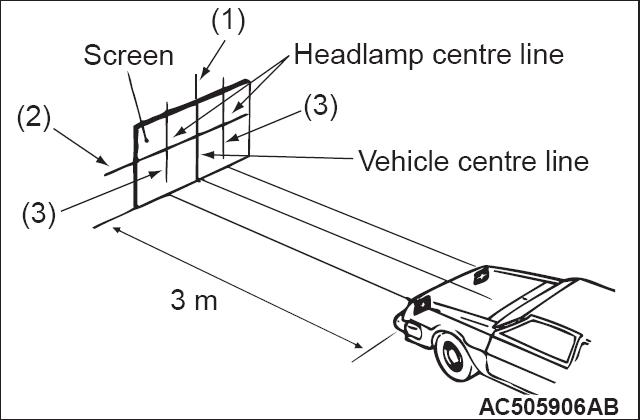 (1)
Screen
Headlamp centre line
(2)
(3)
Vehicle centre line
(3)
3 m
AC505906AB