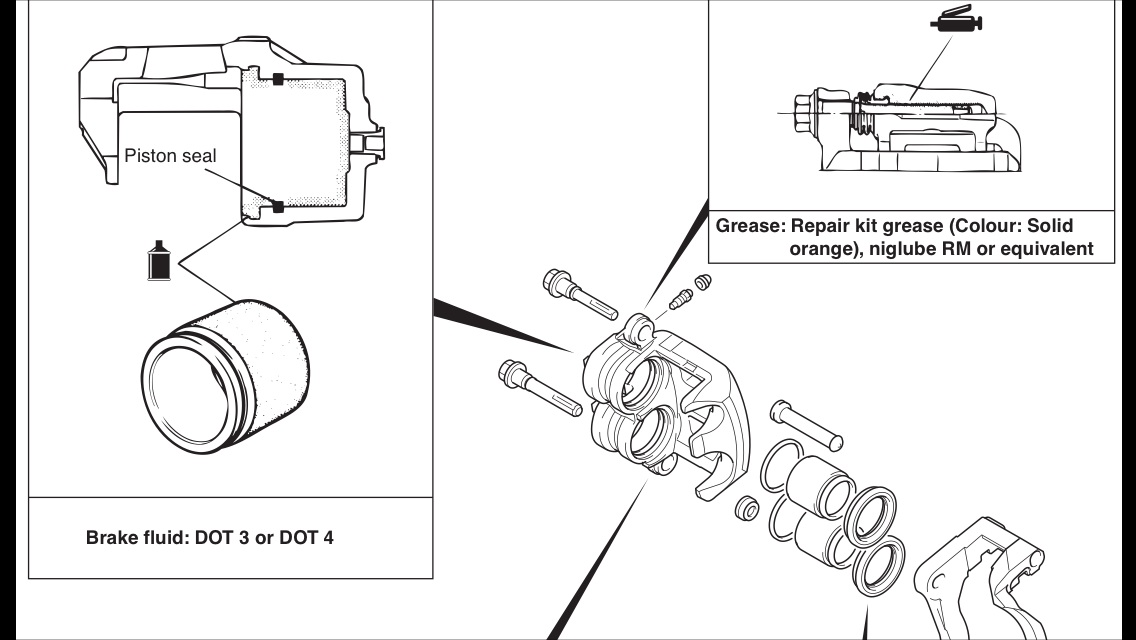 Piston seal

Brake fluid: DOT 3 or DOT 4

Grease: Repair kit grease (Colour: Solid orange), niglube RM or equivalent