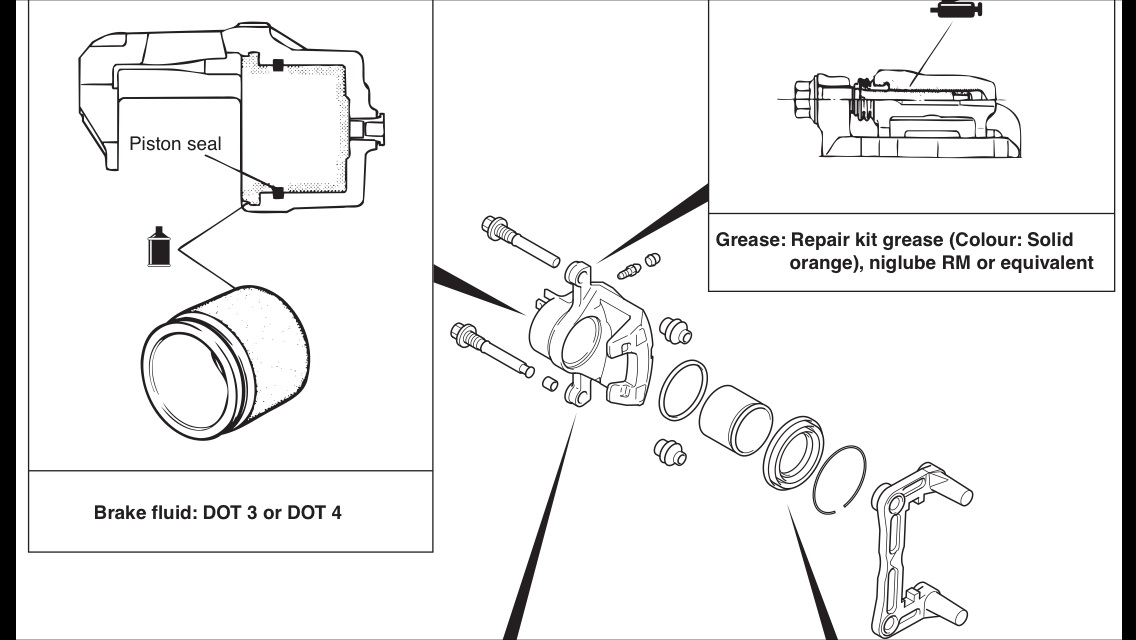 Piston seal

Brake fluid: DOT 3 or DOT 4

Grease: Repair kit grease (Colour: Solid orange), niglube RM or equivalent