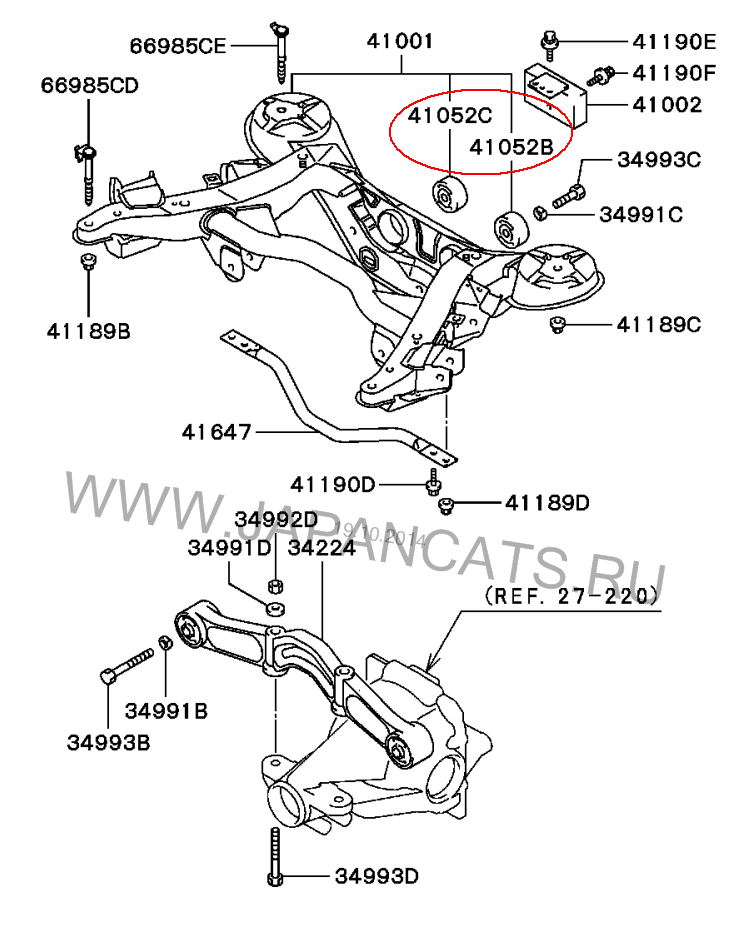 66985CE
41001
41190E
41190F
66985CD
41002
41052C
41052B
34993C
34991C
41189B
41189C
41647
41190D
41189D
WWW.JAPANCATS.RU
19.10.2014
34992D
34991D
34224
(REF. 27-220)
34991B
34993B
34993D