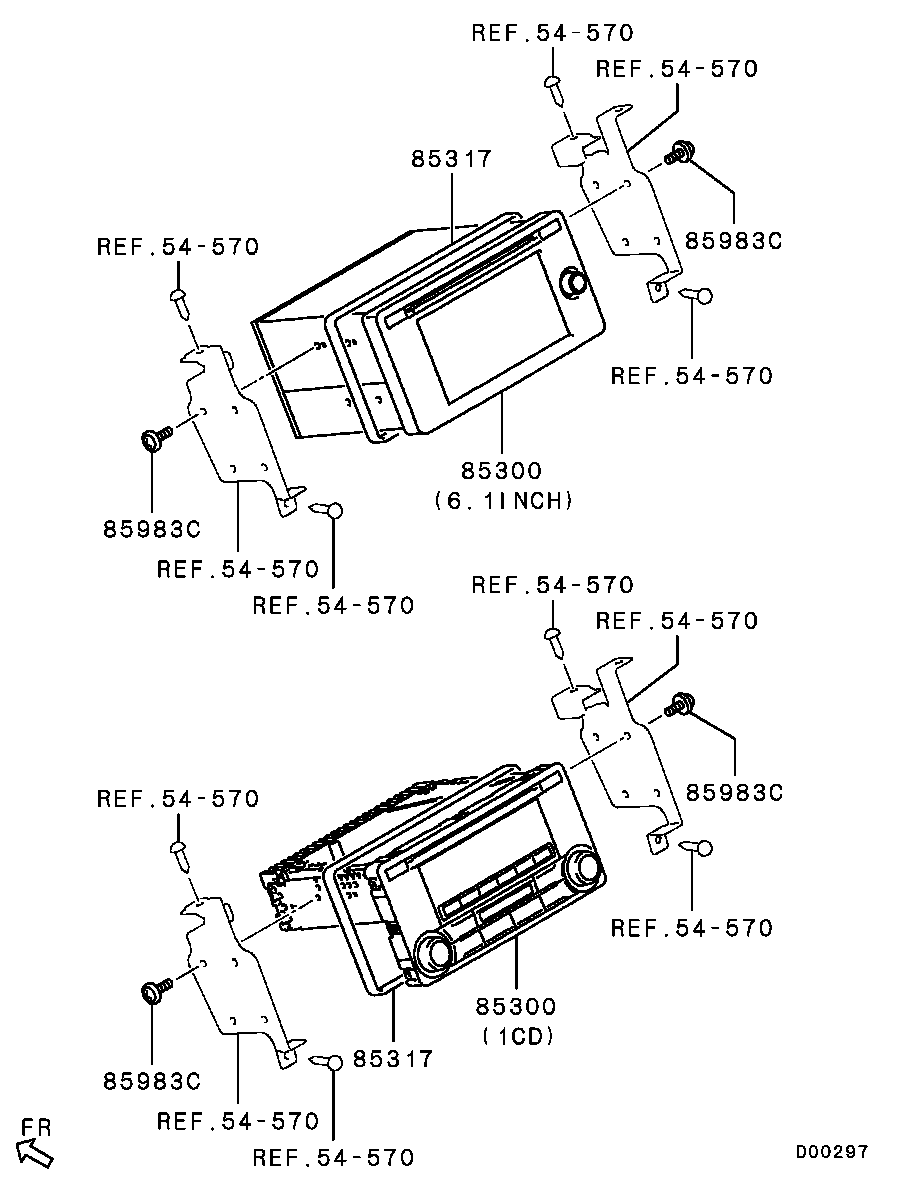 REF.54-570
REF.54-570
85317
85983C
REF.54-570
REF.54-570
85300
(6.1INCH)
85983C
REF.54-570
REF.54-570

REF.54-570
REF.54-570
85983C
REF.54-570
REF.54-570
85300
(1CD)
85317
85983C
REF.54-570
REF.54-570

FR
D00297