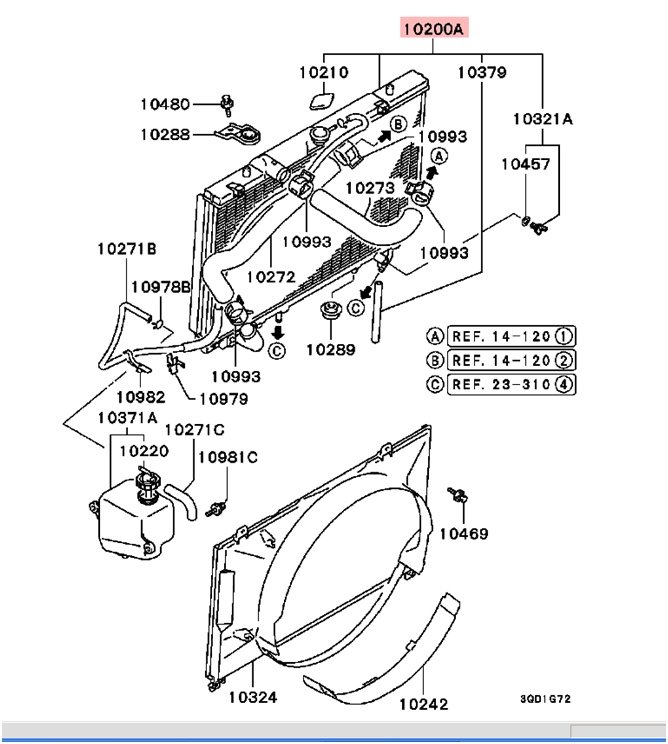 10200A
10210
10379
10480
10288
10321A
B
10993
A
10457
10273
10993
10993
10271B
10272
10978B
C
C
10289
10993
10982
10979
A REF. 14-120 1
B REF. 14-120 2
C REF. 23-310 4
10371A
10220
10271C
10981C
10469
10324
10242
3QD1G72