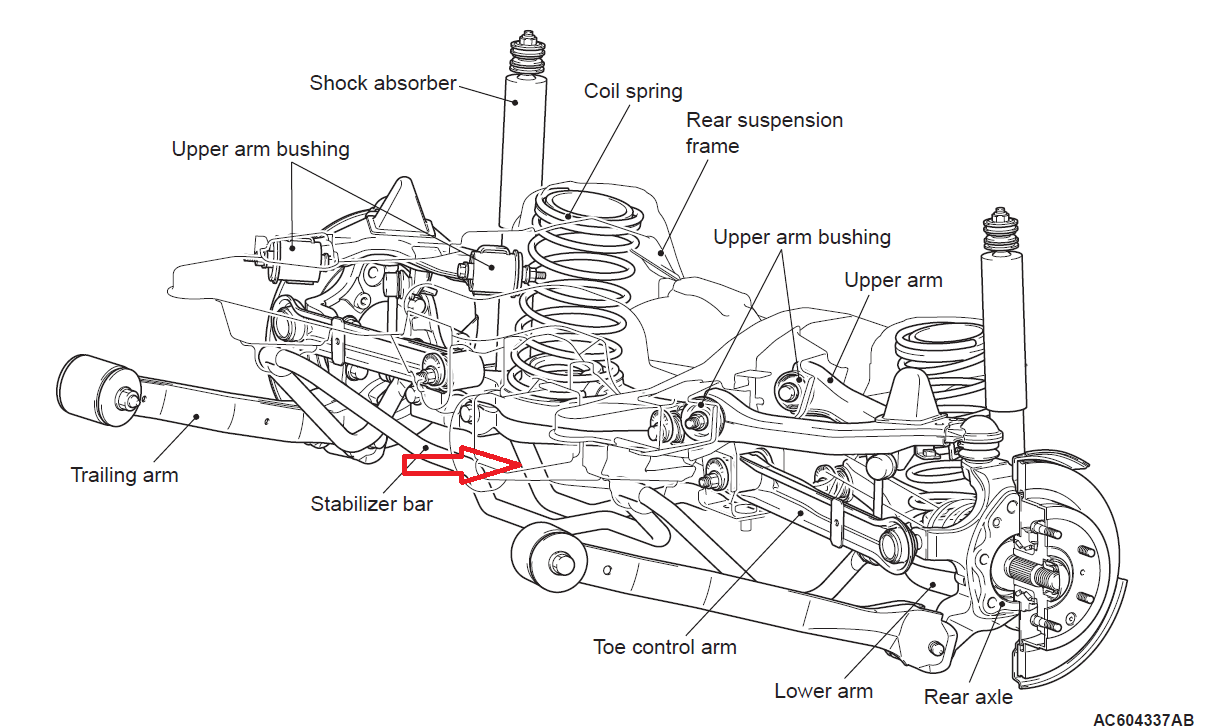 Shock absorber
Coil spring
Rear suspension frame
Upper arm bushing
Upper arm bushing
Upper arm
Trailing arm
Stabilizer bar
Toe control arm
Lower arm
Rear axle
AC604337AB