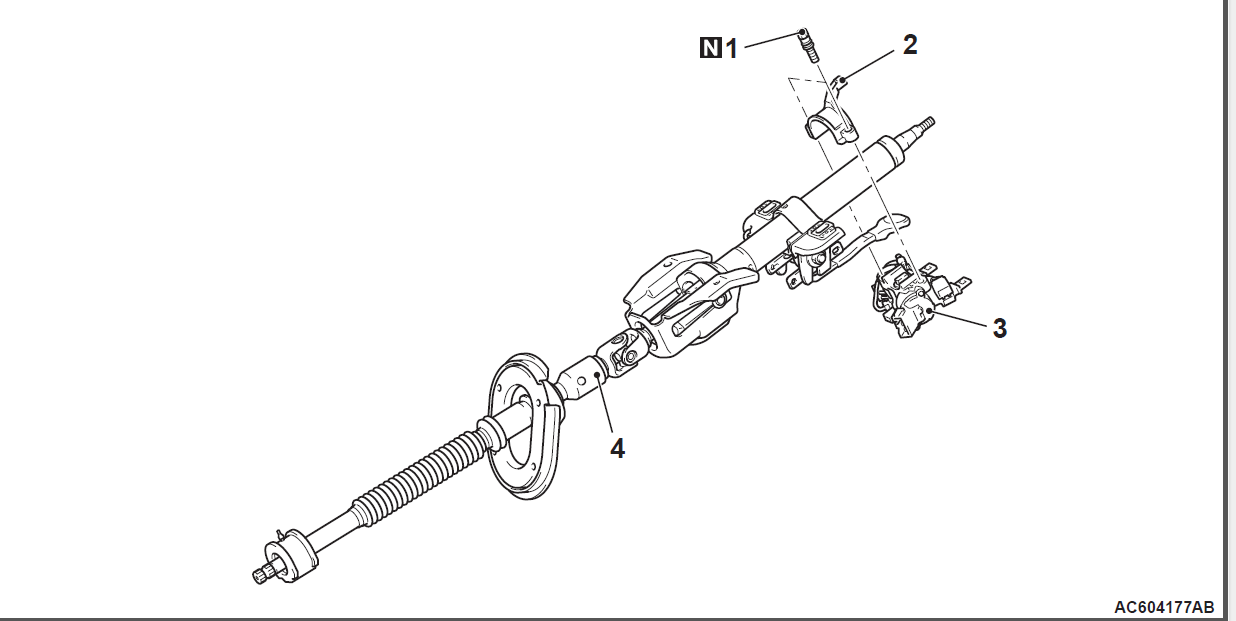 N 1
2
3
4
AC604177AB