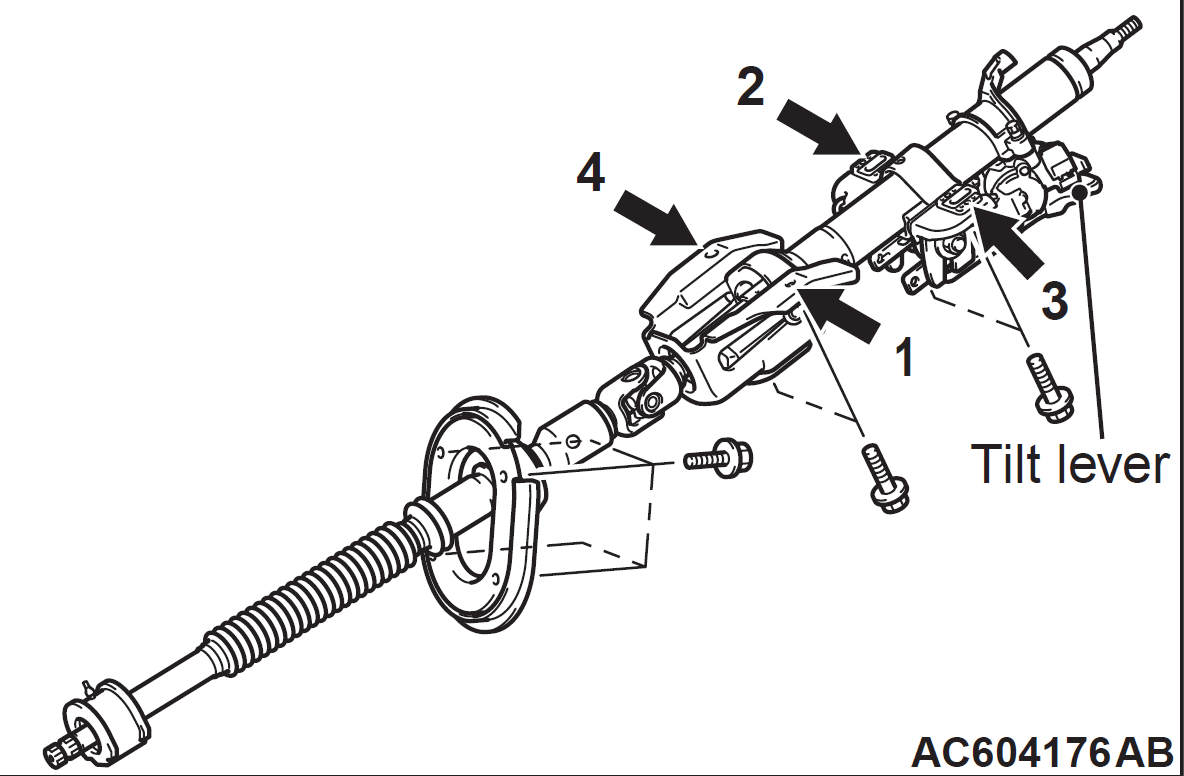 2

4

3

1

Tilt lever

AC604176AB