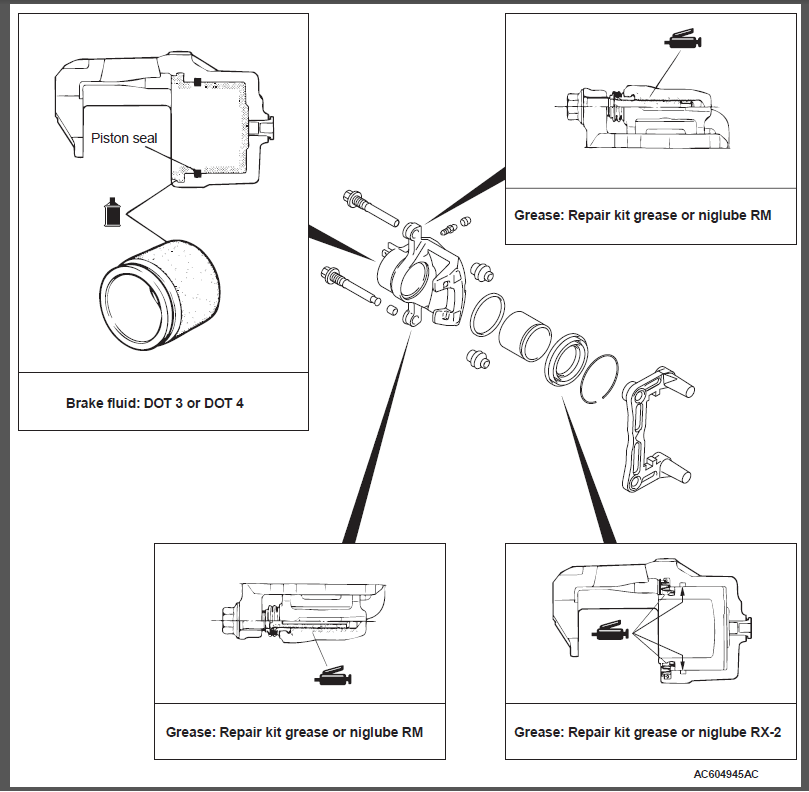 Piston seal

Brake fluid: DOT 3 or DOT 4

Grease: Repair kit grease or niglube RM

Grease: Repair kit grease or niglube RM

Grease: Repair kit grease or niglube RX-2

AC604945AC