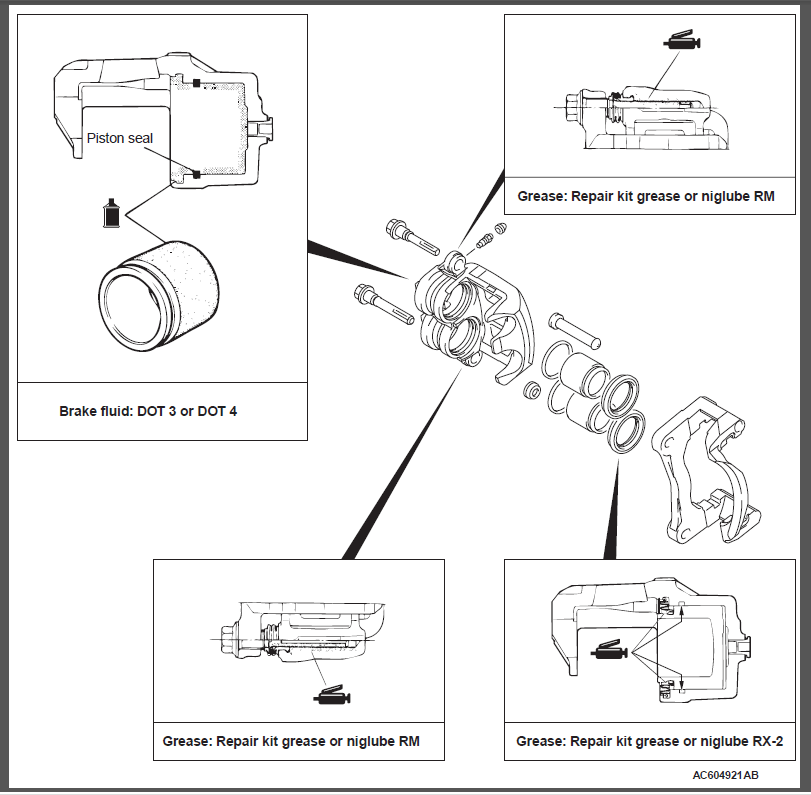 Piston seal

Brake fluid: DOT 3 or DOT 4

Grease: Repair kit grease or niglube RM

Grease: Repair kit grease or niglube RM

Grease: Repair kit grease or niglube RX-2

AC604921AB