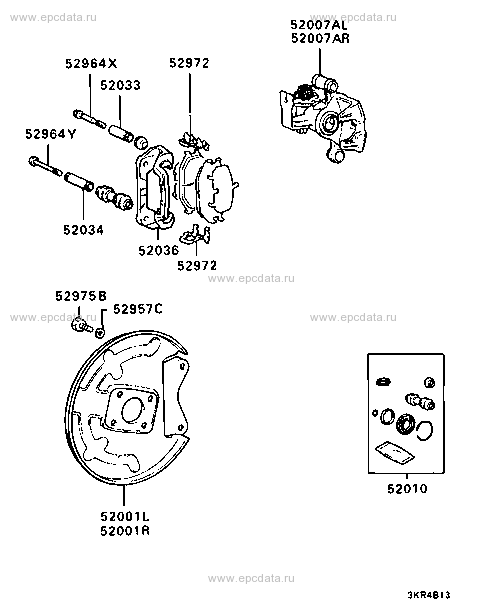 www.epcdata.ru
www.epcdata.ru

52007AL
52007AR

52964X
52972
52033
52964Y
52034
52036
52972

www.epcdata.ru

52975B
52957C

www.epcdata.ru
www.epcdata.ru

52010

52001L
52001R

www.epcdata.ru

3KR4B13