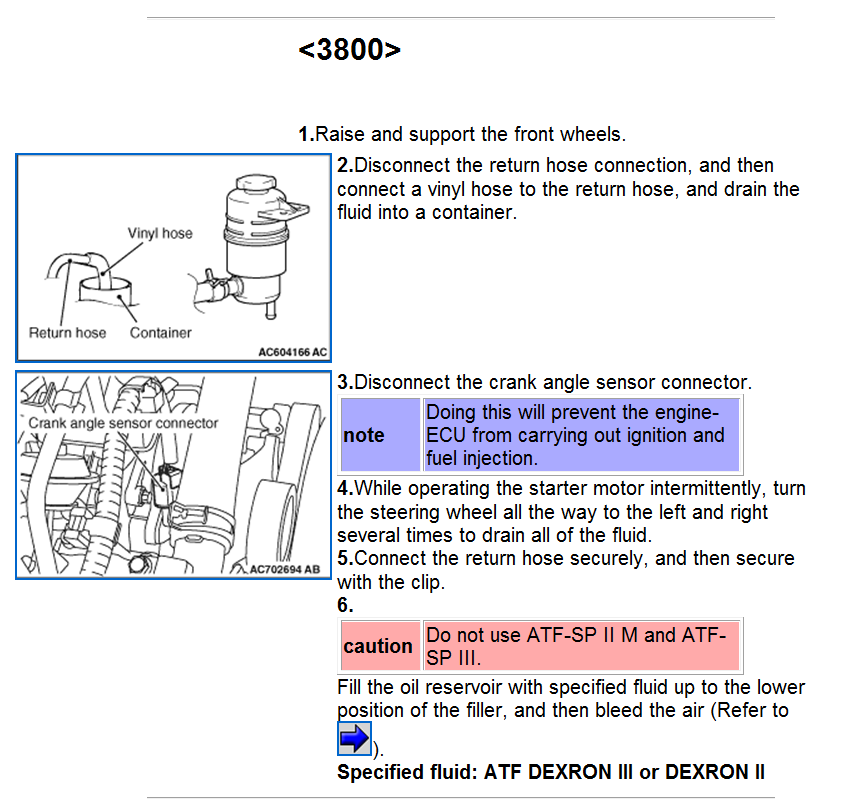 <3800>

1.Raise and support the front wheels.

Vinyl hose
Return hose
Container
AC604166 AC

2.Disconnect the return hose connection, and then connect a vinyl hose to the return hose, and drain the fluid into a container.

Crank angle sensor connector
AC702694 AB

3.Disconnect the crank angle sensor connector.

| note | Doing this will prevent the engine-ECU from carrying out ignition and fuel injection. |
|---|---|

4.While operating the starter motor intermittently, turn the steering wheel all the way to the left and right several times to drain all of the fluid.
5.Connect the return hose securely, and then secure with the clip.
6.

| caution | Do not use ATF-SP II M and ATF-SP III. |
|---|---|

Fill the oil reservoir with specified fluid up to the lower position of the filler, and then bleed the air (Refer to ).
Specified fluid: ATF DEXRON III or DEXRON II