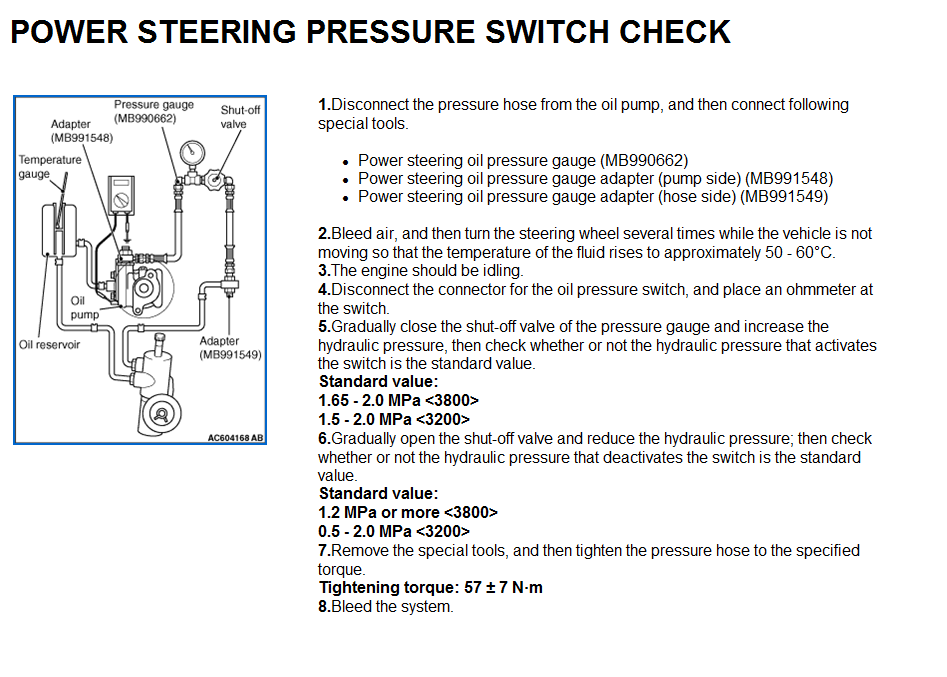 POWER STEERING PRESSURE SWITCH CHECK

Pressure gauge (MB990662)
Shut-off valve
Adapter (MB991548)
Temperature gauge
Oil pump
Oil reservoir
Adapter (MB991549)
AC604168 AB

1.Disconnect the pressure hose from the oil pump, and then connect following special tools.

- Power steering oil pressure gauge (MB990662)
- Power steering oil pressure gauge adapter (pump side) (MB991548)
- Power steering oil pressure gauge adapter (hose side) (MB991549)

2.Bleed air, and then turn the steering wheel several times while the vehicle is not moving so that the temperature of the fluid rises to approximately 50 - 60°C.
3.The engine should be idling.
4.Disconnect the connector for the oil pressure switch, and place an ohmmeter at the switch.
5.Gradually close the shut-off valve of the pressure gauge and increase the hydraulic pressure, then check whether or not the hydraulic pressure that activates the switch is the standard value.
Standard value:
1.65 - 2.0 MPa <3800>
1.5 - 2.0 MPa <3200>
6.Gradually open the shut-off valve and reduce the hydraulic pressure; then check whether or not the hydraulic pressure that deactivates the switch is the standard value.
Standard value:
1.2 MPa or more <3800>
0.5 - 2.0 MPa <3200>
7.Remove the special tools, and then tighten the pressure hose to the specified torque.
Tightening torque: 57 ± 7 N·m
8.Bleed the system.