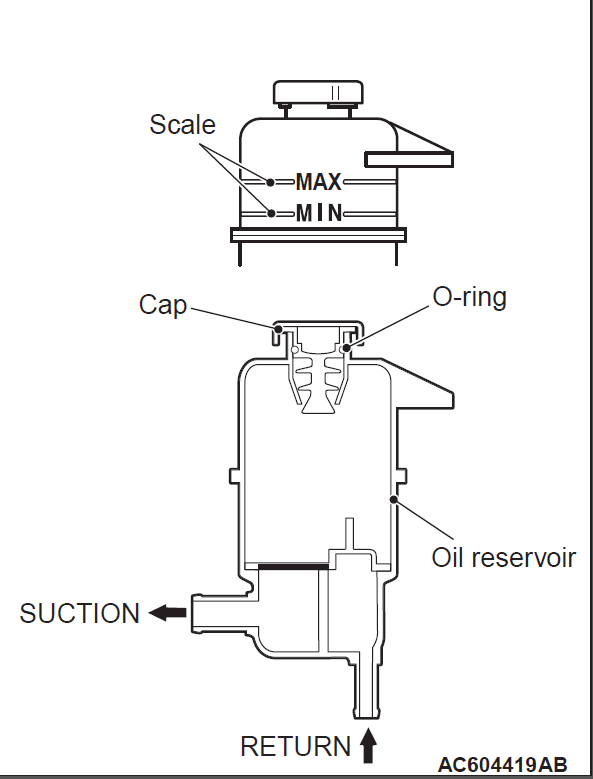 Scale
MAX
MIN
Cap
O-ring
Oil reservoir
SUCTION
RETURN
AC604419AB