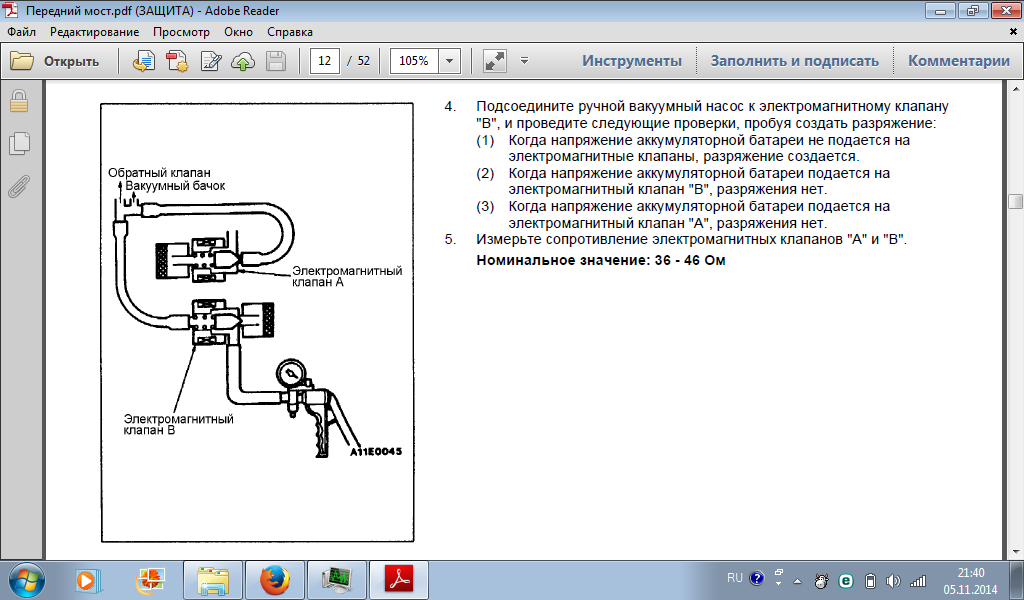 Передний мост.pdf (ЗАЩИТА) - Adobe Reader

Файл Редактирование Просмотр Окно Справка

Открыть 12 / 52 105% Инструменты Заполнить и подписать Комментарии

Обратный клапан
Вакуумный бачок

Электромагнитный клапан А

Электромагнитный клапан В

A11E0045

4. Подсоедините ручной вакуумный насос к электромагнитному клапану "В", и проведите следующие проверки, пробуя создать разряжение:
(1) Когда напряжение аккумуляторной батареи не подается на электромагнитные клапаны, разряжение создается.
(2) Когда напряжение аккумуляторной батареи подается на электромагнитный клапан "В", разряжения нет.
(3) Когда напряжение аккумуляторной батареи подается на электромагнитный клапан "А", разряжения нет.
5. Измерьте сопротивление электромагнитных клапанов "А" и "В".
Номинальное значение: 36 - 46 Ом

RU 21:40 05.11.2014