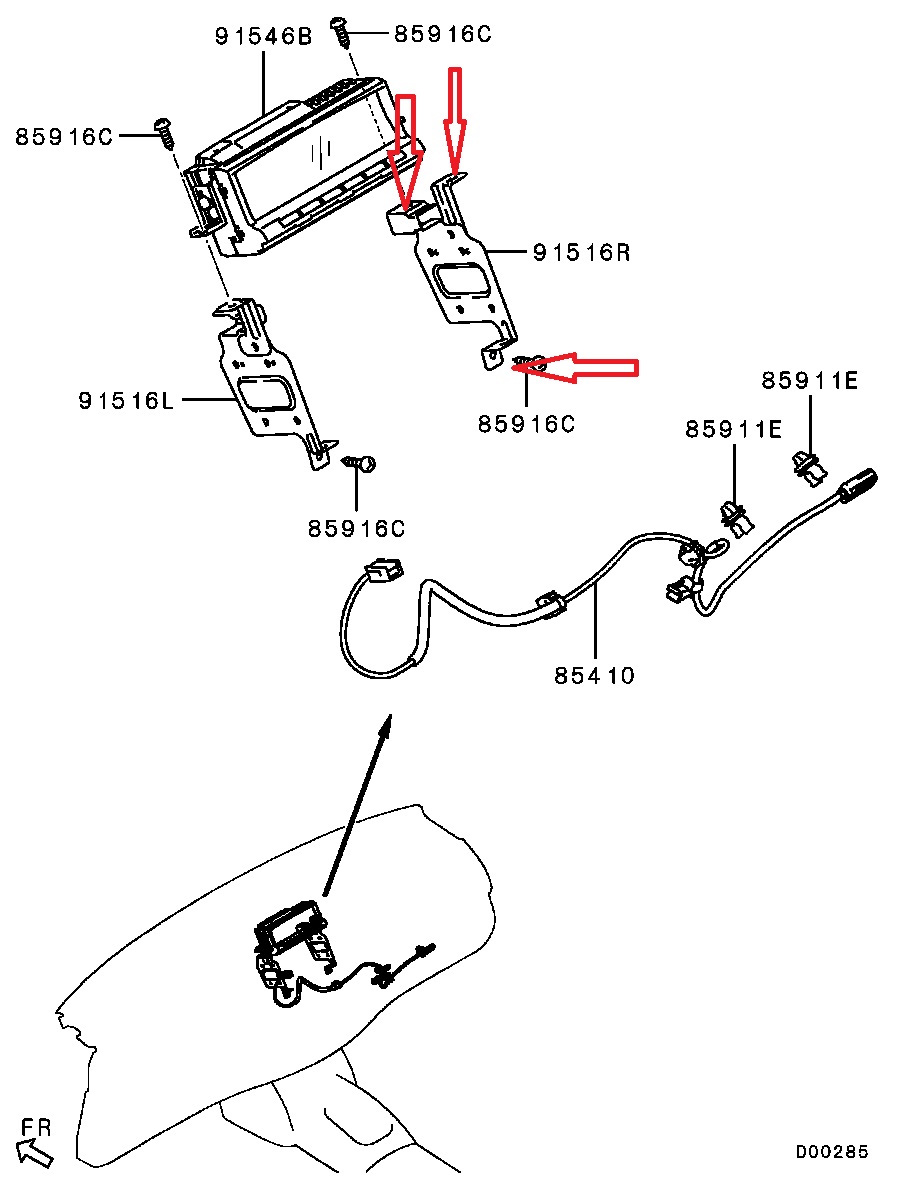 91546B
85916C
85916C
91516R
91516L
85916C
85911E
85911E
85916C
85410
FR
D00285