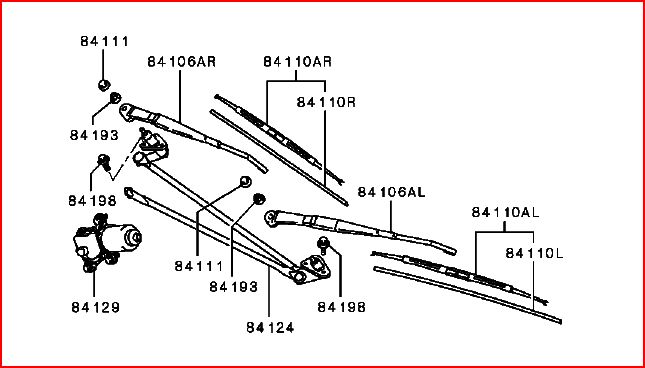 84111
84106AR
84110AR
84110R
84193
84198
84106AL
84110AL
84110L
84111
84193
84129
84198
84124