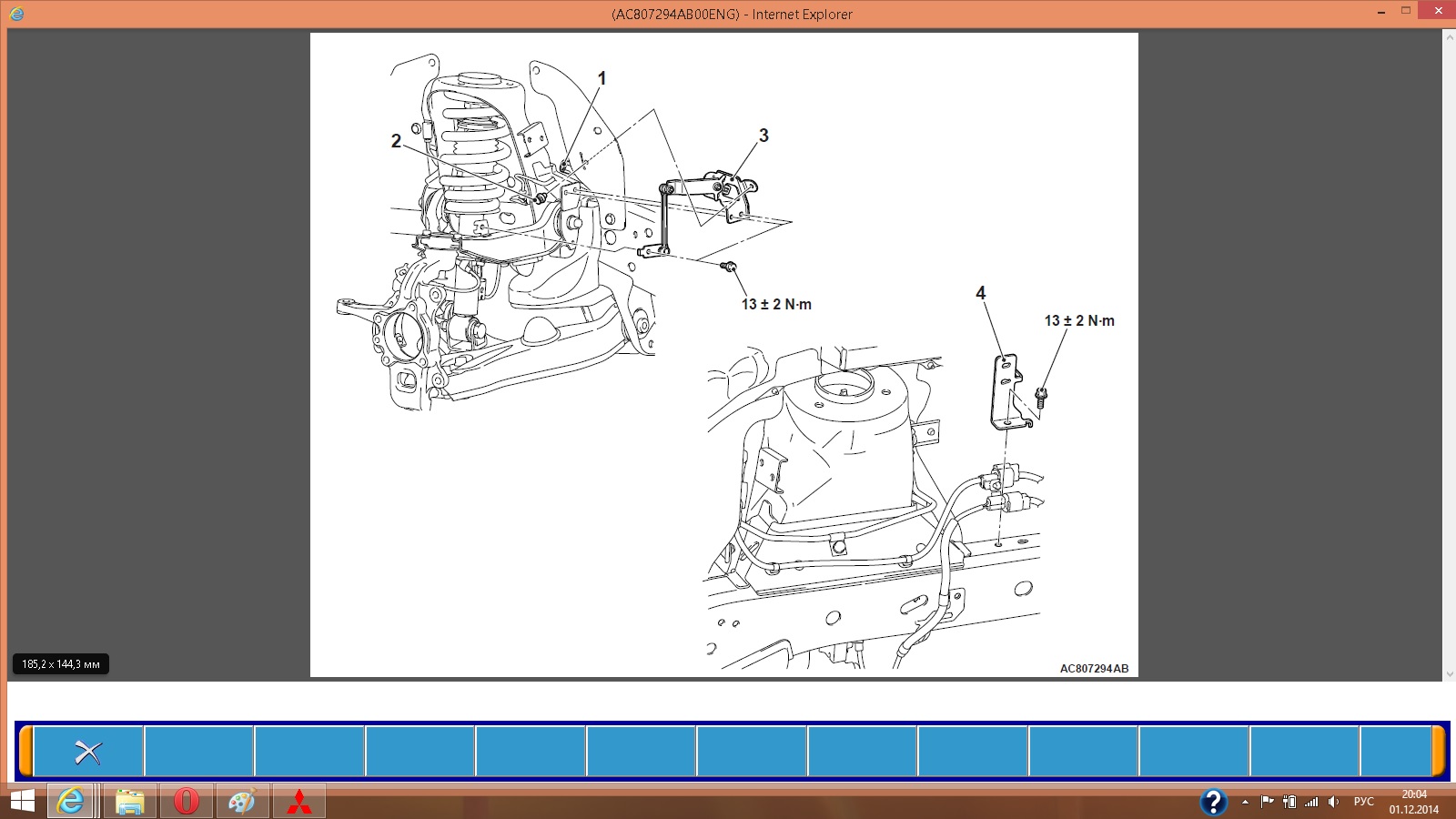 (AC807294AB00ENG) - Internet Explorer

1

2

3

13 ± 2 N·m

4

13 ± 2 N·m

AC807294AB

185,2 x 144,3 мм

РУС

20:04
01.12.2014