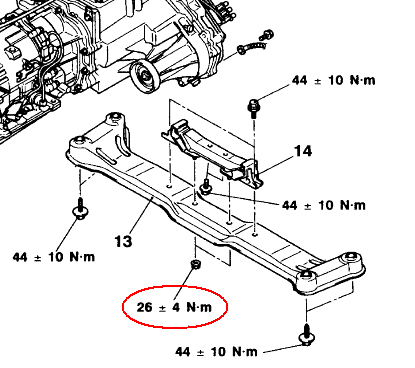 44 ± 10 N·m

14

44 ± 10 N·m

13

44 ± 10 N·m

26 ± 4 N·m

44 ± 10 N·m