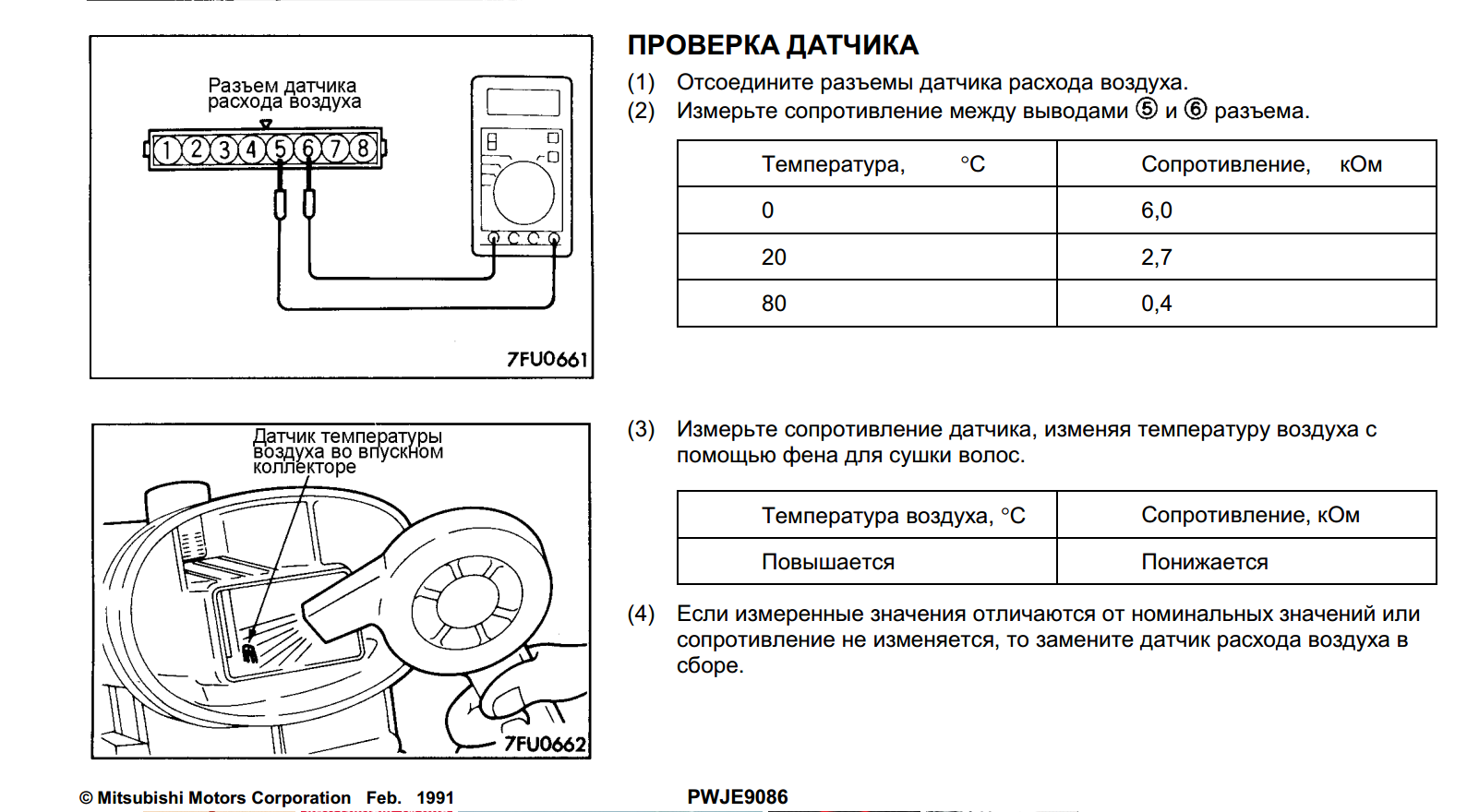 Разъем датчика расхода воздуха

1 2 3 4 5 6 7 8

7FU0661

ПРОВЕРКА ДАТЧИКА

(1) Отсоедините разъемы датчика расхода воздуха.

(2) Измерьте сопротивление между выводами ⑤ и ⑥ разъема.

| Температура, °C | Сопротивление, кОм |
|---|---|
| 0 | 6,0 |
| 20 | 2,7 |
| 80 | 0,4 |

Датчик температуры воздуха во впускном коллекторе

7FU0662

(3) Измерьте сопротивление датчика, изменяя температуру воздуха с помощью фена для сушки волос.

| Температура воздуха, °C | Сопротивление, кОм |
|---|---|
| Повышается | Понижается |

(4) Если измеренные значения отличаются от номинальных значений или сопротивление не изменяется, то замените датчик расхода воздуха в сборе.

© Mitsubishi Motors Corporation Feb. 1991

PWJE9086