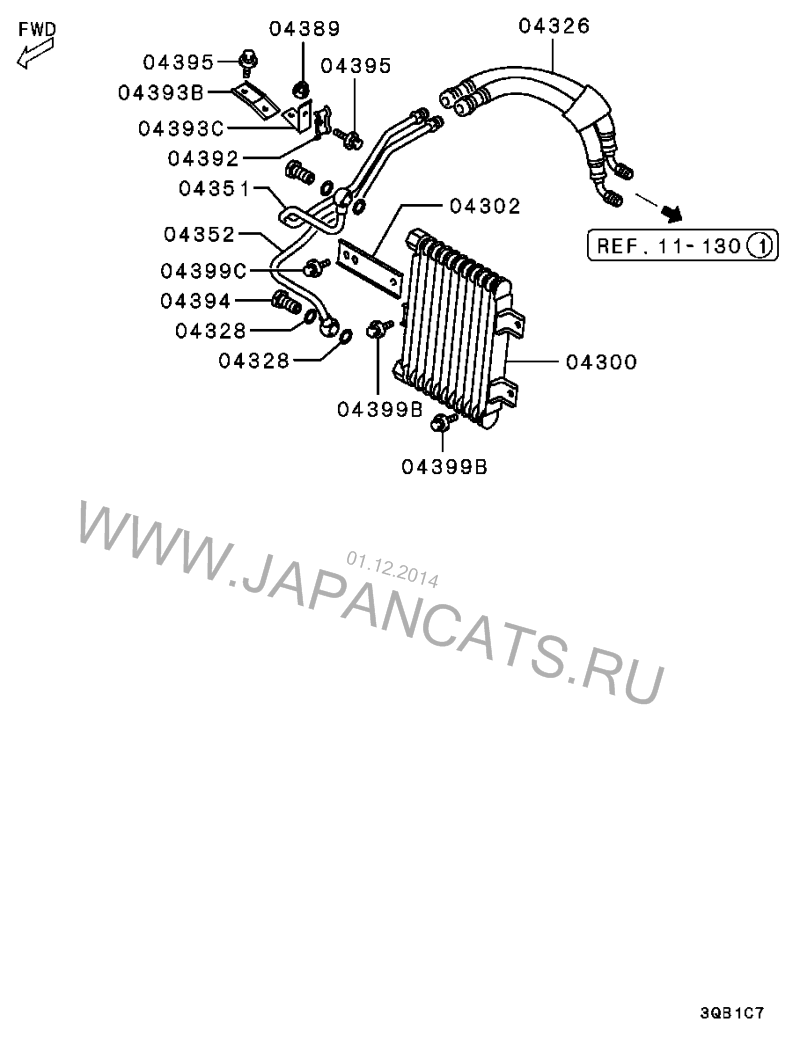 FWD

04389
04326
04395
04395
04393B
04393C
04392
04351
04302
04352
REF. 11-130 1
04399C
04394
04328
04328
04300
04399B
04399B

WWW.JAPANCATS.RU
01.12.2014

3QB1C7