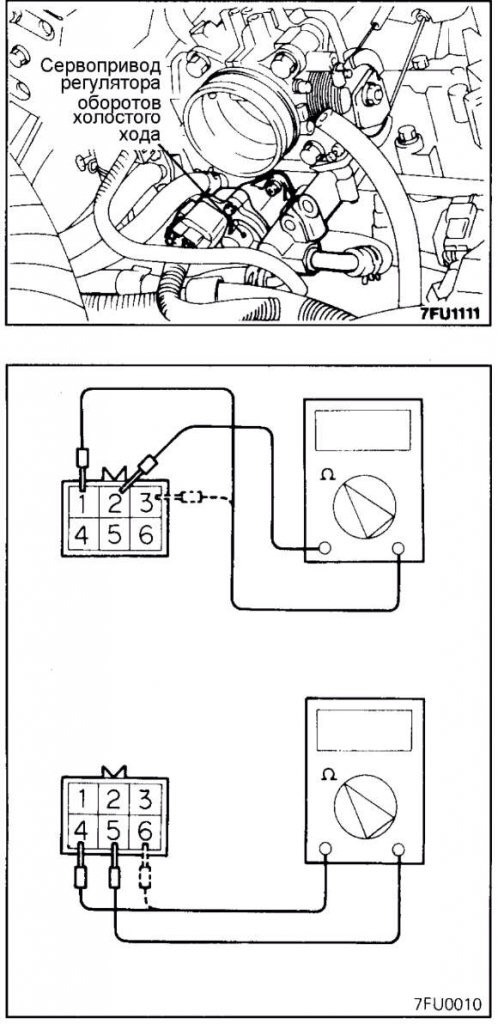 Сервопривод регулятора оборотов холостого хода

7FU1111

1 2 3
4 5 6

Ω

1 2 3
4 5 6

Ω

7FU0010