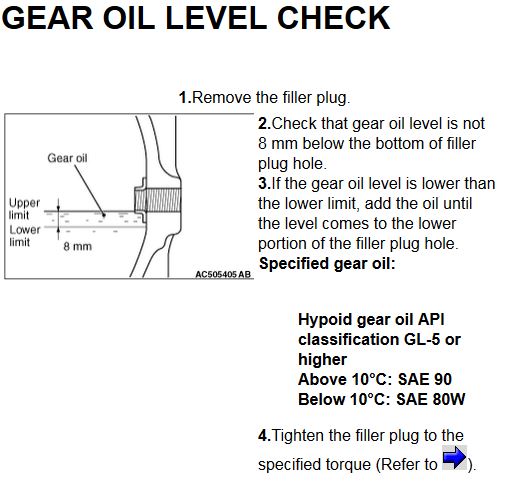 GEAR OIL LEVEL CHECK

1.Remove the filler plug.

Gear oil
Upper limit
Lower limit
8 mm
AC505405 AB

2.Check that gear oil level is not 8 mm below the bottom of filler plug hole.
3.If the gear oil level is lower than the lower limit, add the oil until the level comes to the lower portion of the filler plug hole.
Specified gear oil:

Hypoid gear oil API classification GL-5 or higher
Above 10°C: SAE 90
Below 10°C: SAE 80W

4.Tighten the filler plug to the specified torque (Refer to ).