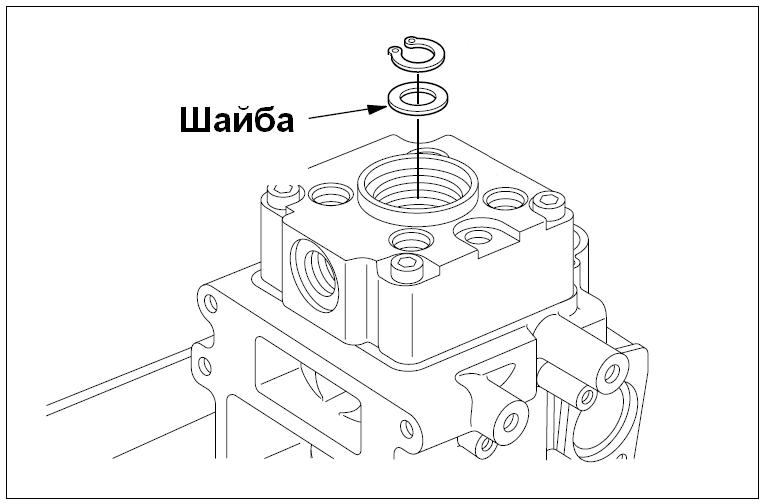 Шайба