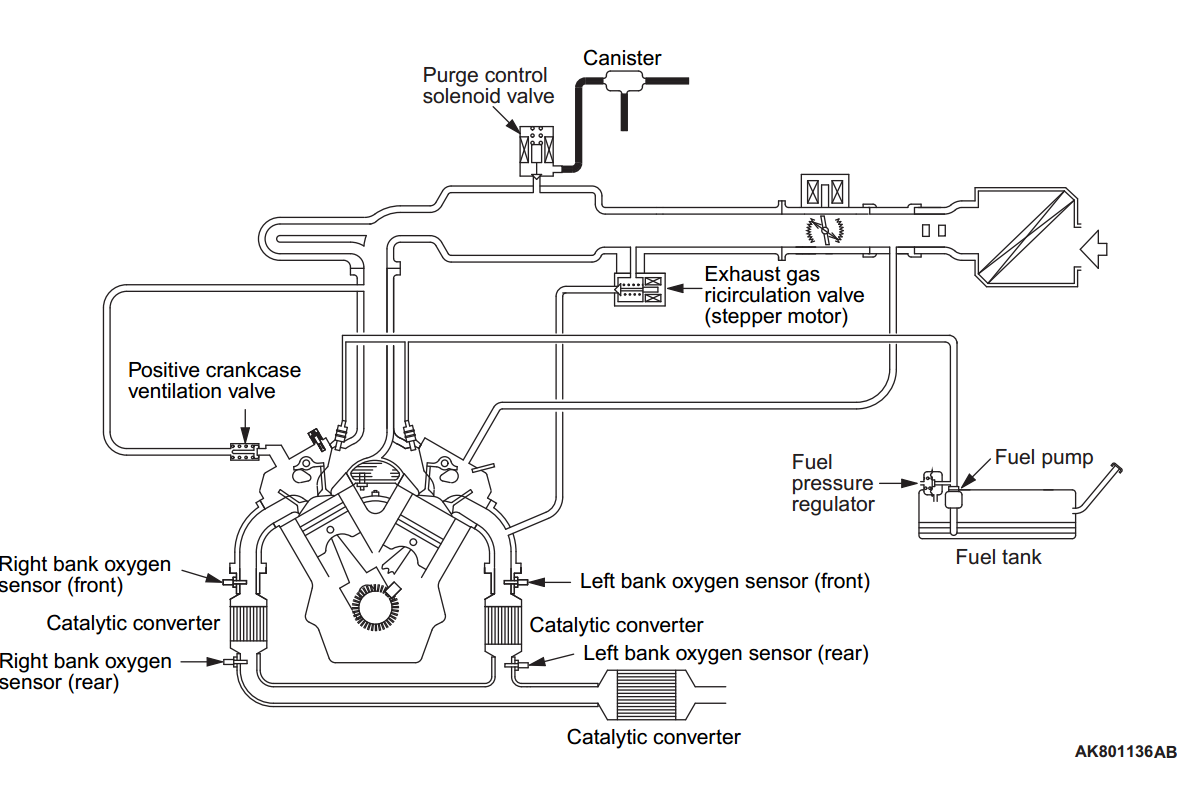 Canister

Purge control solenoid valve

Exhaust gas ricirculation valve (stepper motor)

Positive crankcase ventilation valve

Fuel pressure regulator

Fuel pump

Fuel tank

Right bank oxygen sensor (front)

Left bank oxygen sensor (front)

Catalytic converter

Catalytic converter

Right bank oxygen sensor (rear)

Left bank oxygen sensor (rear)

Catalytic converter

AK801136AB