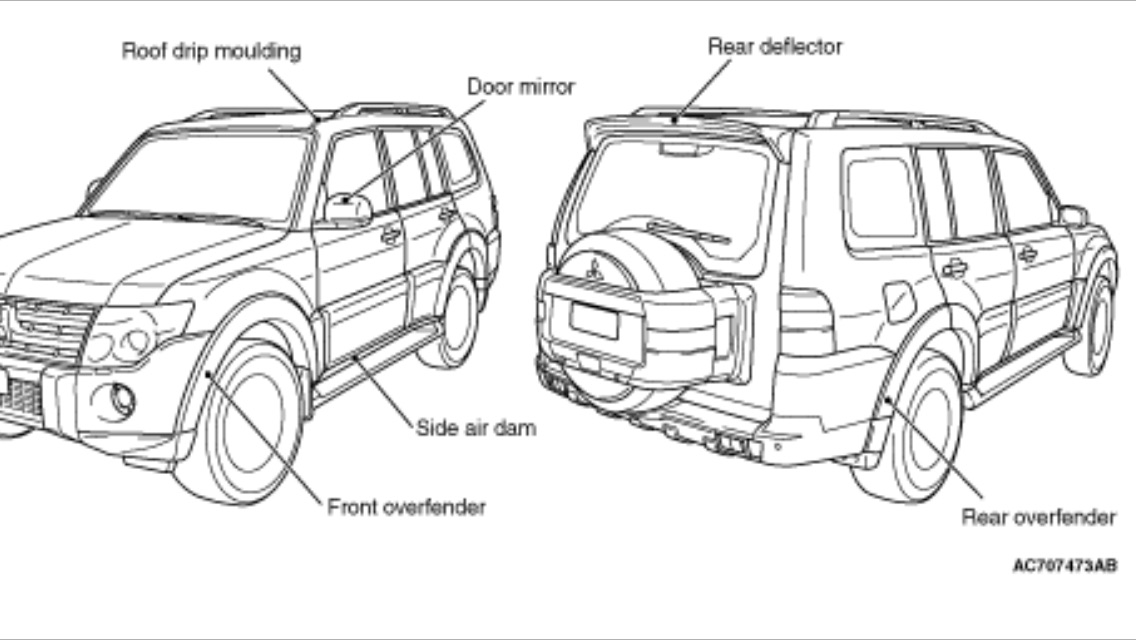 Roof drip moulding
Door mirror
Rear deflector
Side air dam
Front overfender
Rear overfender
AC707473AB