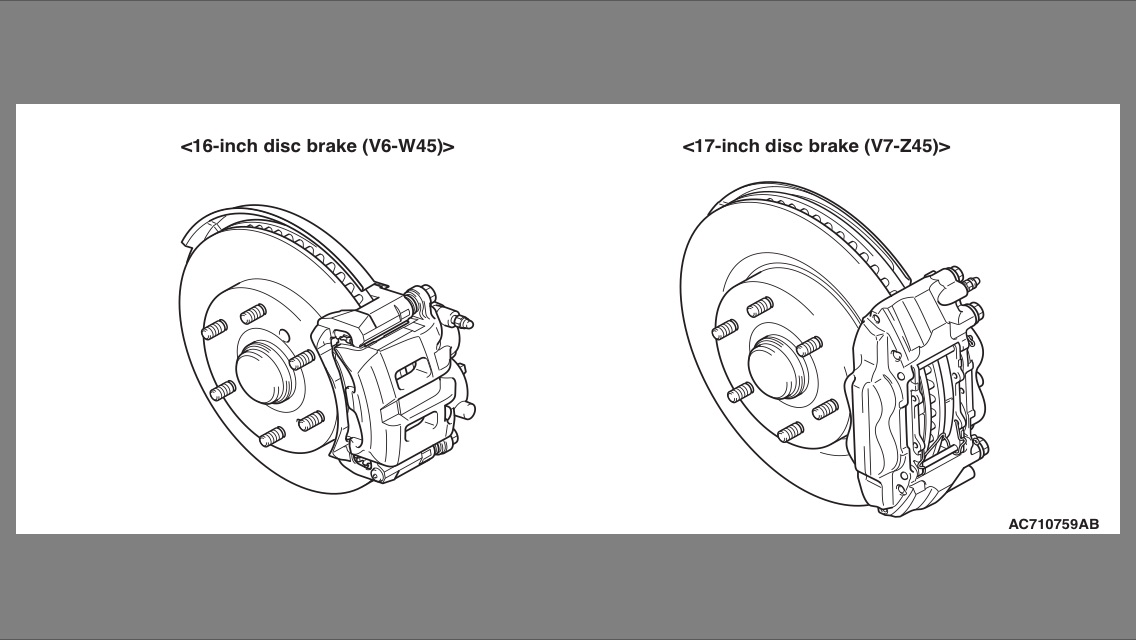 <16-inch disc brake (V6-W45)>

<17-inch disc brake (V7-Z45)>

AC710759AB