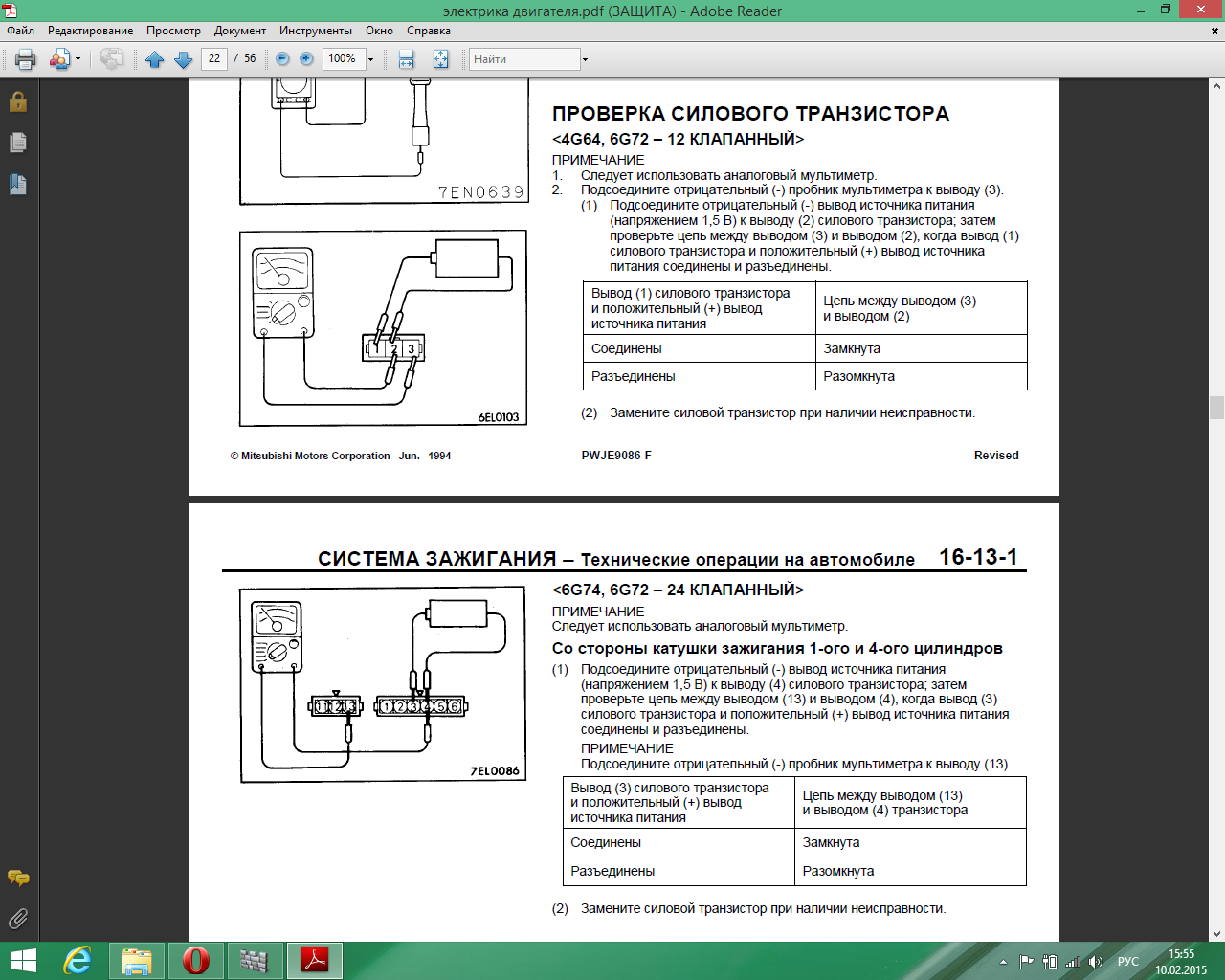 электрика двигателя.pdf (ЗАЩИТА) - Adobe Reader

Файл Редактирование Просмотр Документ Инструменты Окно Справка

22 / 56 100% Найти

7EN0639

1 2 3

6EL0103

ПРОВЕРКА СИЛОВОГО ТРАНЗИСТОРА

<4G64, 6G72 – 12 КЛАПАННЫЙ>

ПРИМЕЧАНИЕ
1. Следует использовать аналоговый мультиметр.
2. Подсоедините отрицательный (-) пробник мультиметра к выводу (3).
(1) Подсоедините отрицательный (-) вывод источника питания (напряжением 1,5 В) к выводу (2) силового транзистора; затем проверьте цепь между выводом (3) и выводом (2), когда вывод (1) силового транзистора и положительный (+) вывод источника питания соединены и разъединены.

| Вывод (1) силового транзистора и положительный (+) вывод источника питания | Цепь между выводом (3) и выводом (2) |
|---|---|
| Соединены | Замкнута |
| Разъединены | Разомкнута |

(2) Замените силовой транзистор при наличии неисправности.

© Mitsubishi Motors Corporation Jun. 1994 PWJE9086-F Revised

СИСТЕМА ЗАЖИГАНИЯ – Технические операции на автомобиле 16-13-1

1 2 3 1 2 3 4 5 6

7EL0086

<6G74, 6G72 – 24 КЛАПАННЫЙ>

ПРИМЕЧАНИЕ
Следует использовать аналоговый мультиметр.

Со стороны катушки зажигания 1-ого и 4-ого цилиндров

(1) Подсоедините отрицательный (-) вывод источника питания (напряжением 1,5 В) к выводу (4) силового транзистора; затем проверьте цепь между выводом (13) и выводом (4), когда вывод (3) силового транзистора и положительный (+) вывод источника питания соединены и разъединены.
ПРИМЕЧАНИЕ
Подсоедините отрицательный (-) пробник мультиметра к выводу (13).

| Вывод (3) силового транзистора и положительный (+) вывод источника питания | Цепь между выводом (13) и выводом (4) транзистора |
|---|---|
| Соединены | Замкнута |
| Разъединены | Разомкнута |

(2) Замените силовой транзистор при наличии неисправности.

РУС 15:55 10.02.2015