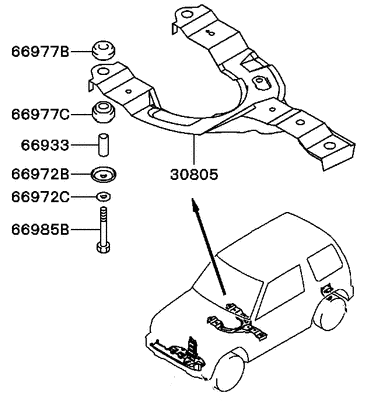 66977B
66977C
66933
66972B
66972C
66985B
30805