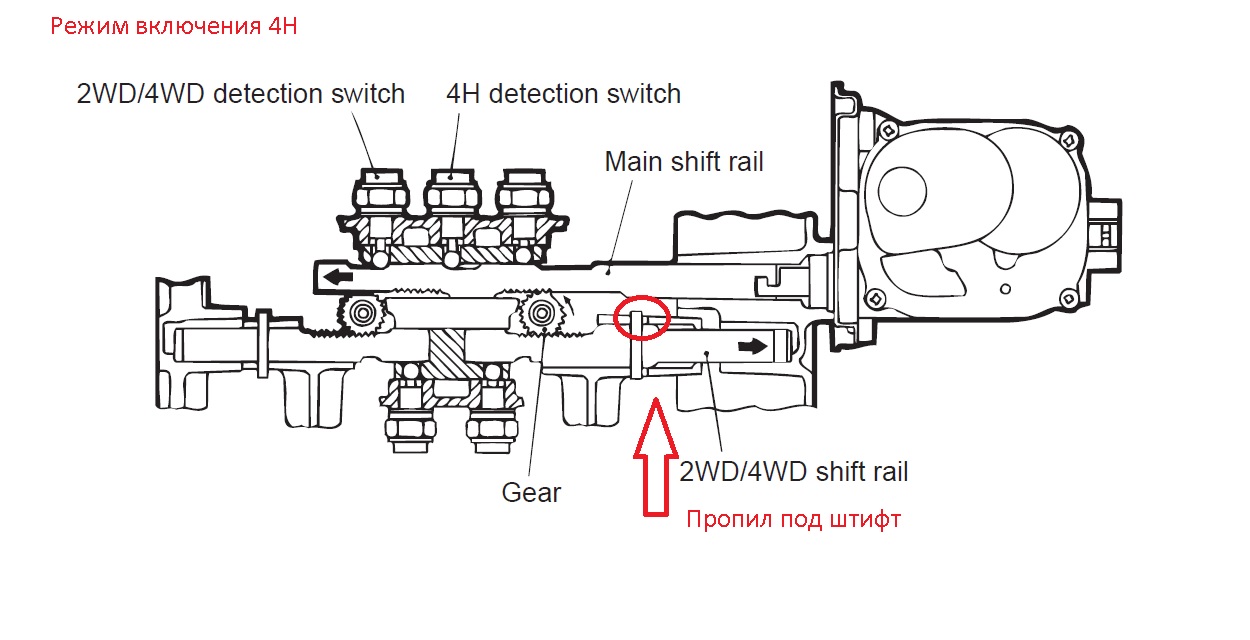 Режим включения 4H

2WD/4WD detection switch
4H detection switch
Main shift rail
Gear
2WD/4WD shift rail
Пропил под штифт