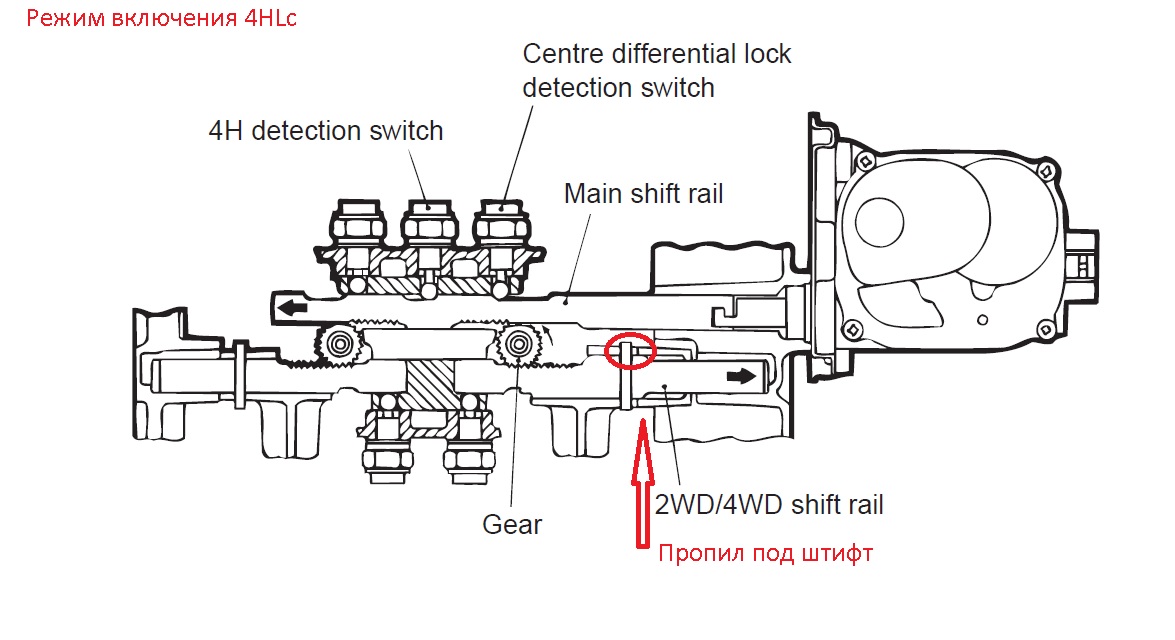 Режим включения 4HLc

Centre differential lock detection switch

4H detection switch

Main shift rail

Gear

2WD/4WD shift rail

Пропил под штифт