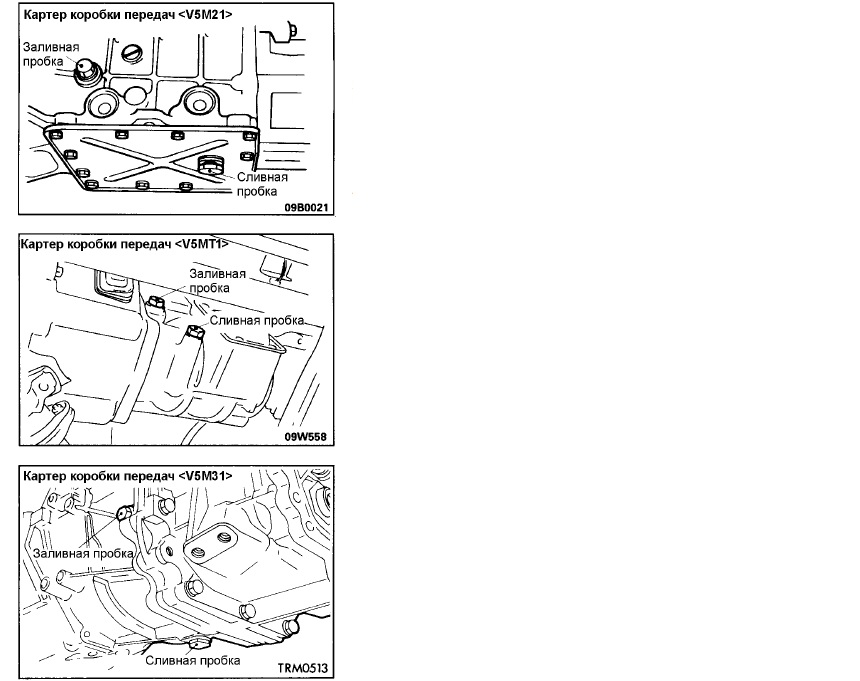 Картер коробки передач <V5M21>

Заливная пробка

Сливная пробка

09B0021

Картер коробки передач <V5MT1>

Заливная пробка

Сливная пробка

09W558

Картер коробки передач <V5M31>

Заливная пробка

Сливная пробка

TRM0513